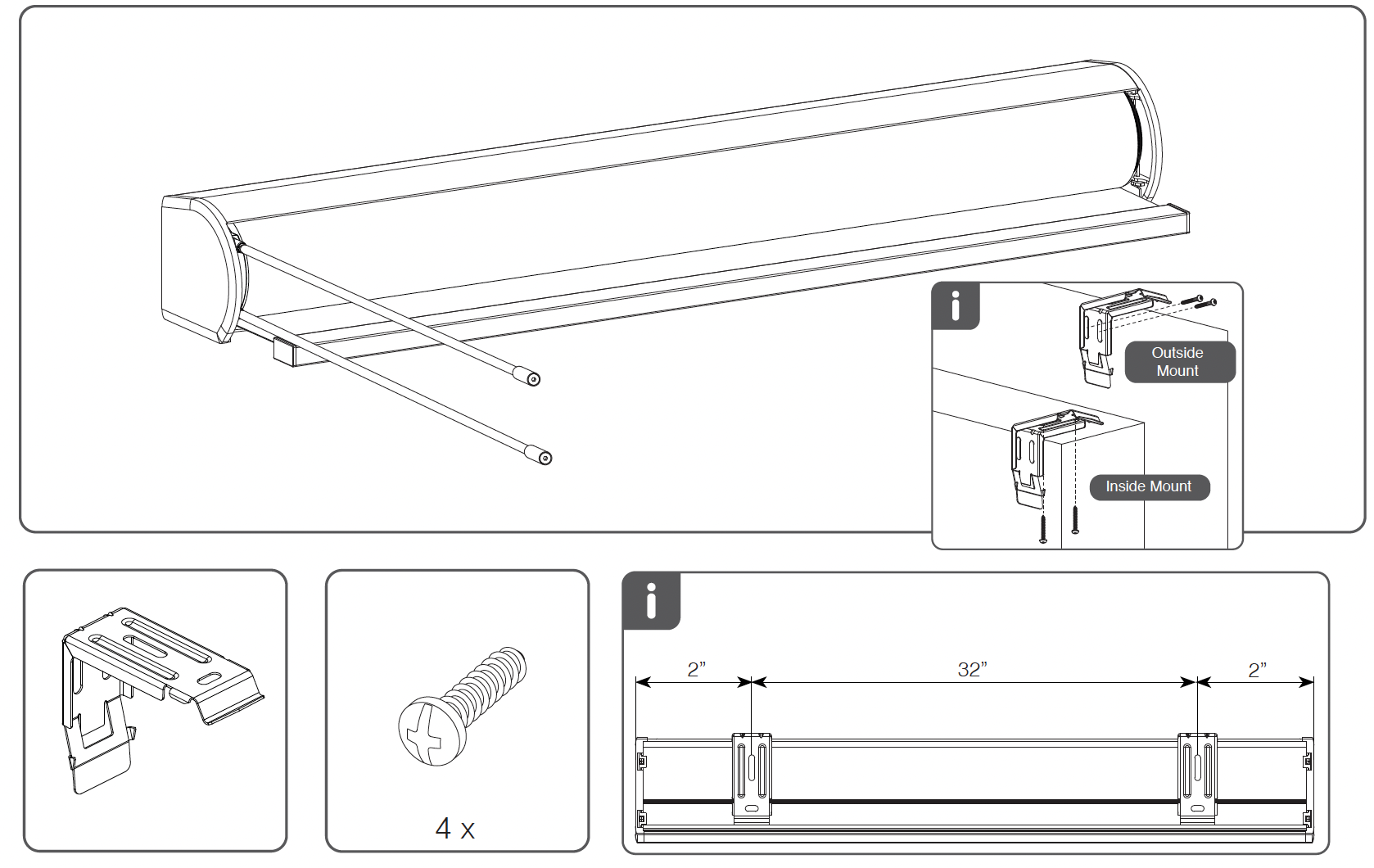 i

Outside Mount

Inside Mount

4 x

i

2”

32”

2”