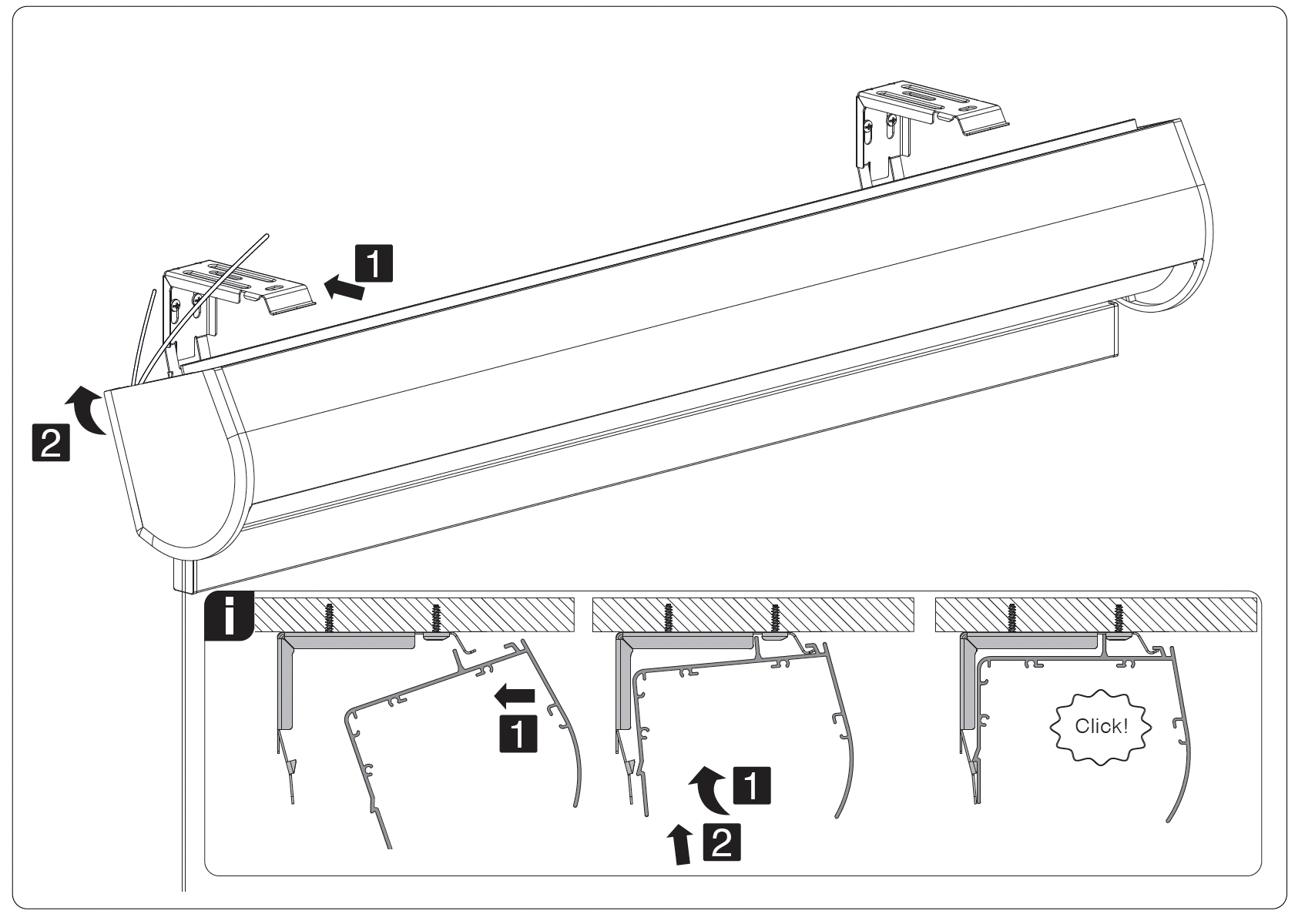 1

2

i

1

1

2

Click!