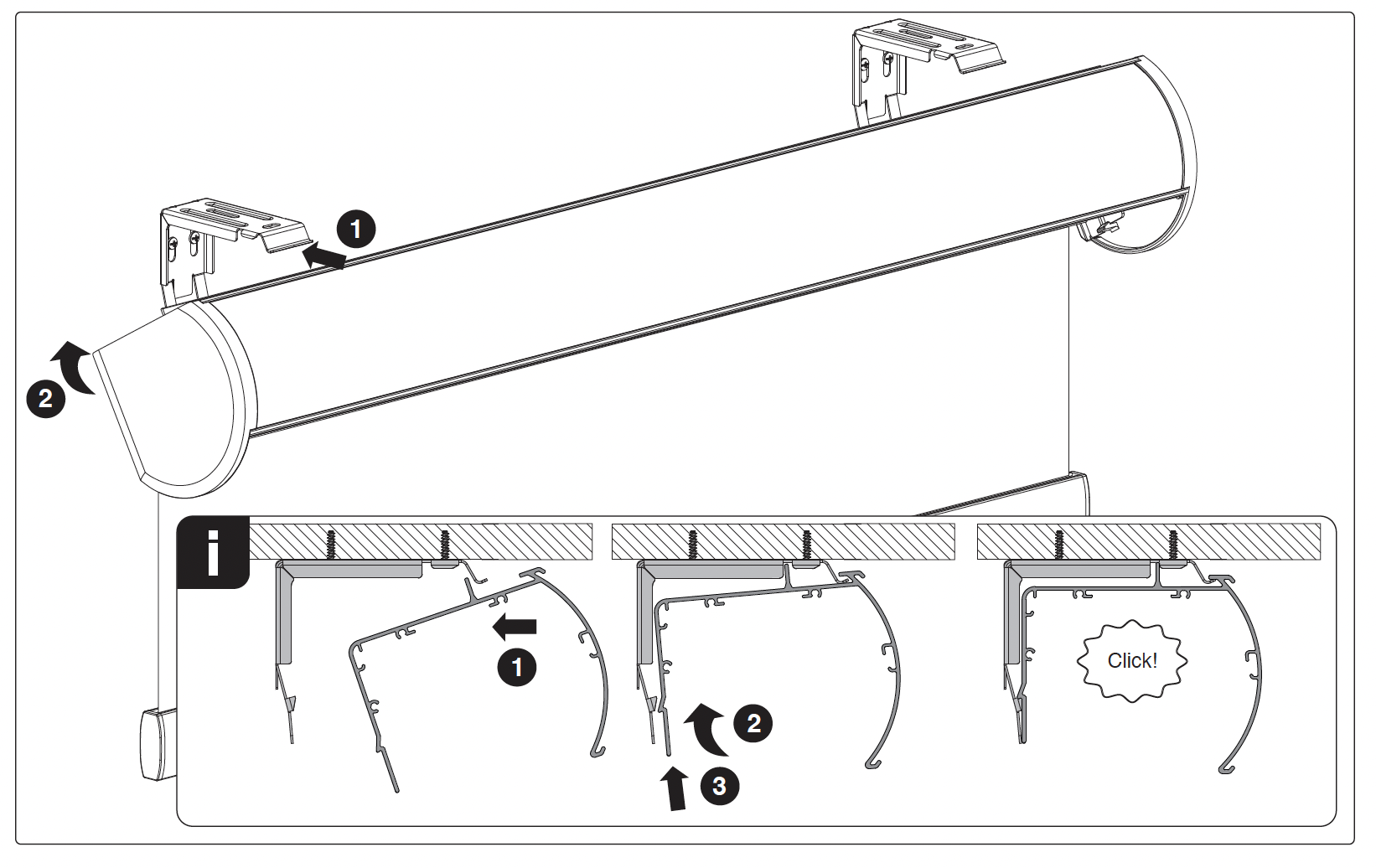 1
2
i
1
2
3
Click!