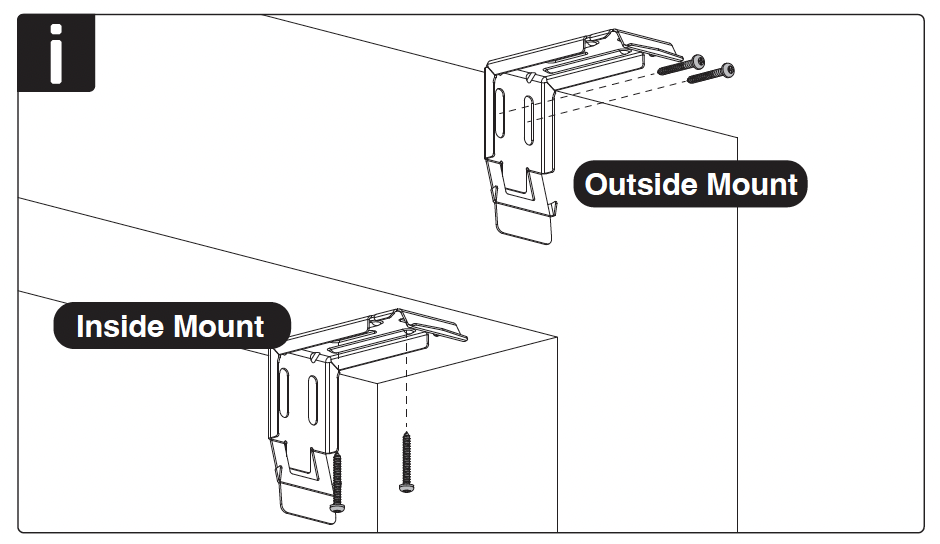 i

Outside Mount

Inside Mount