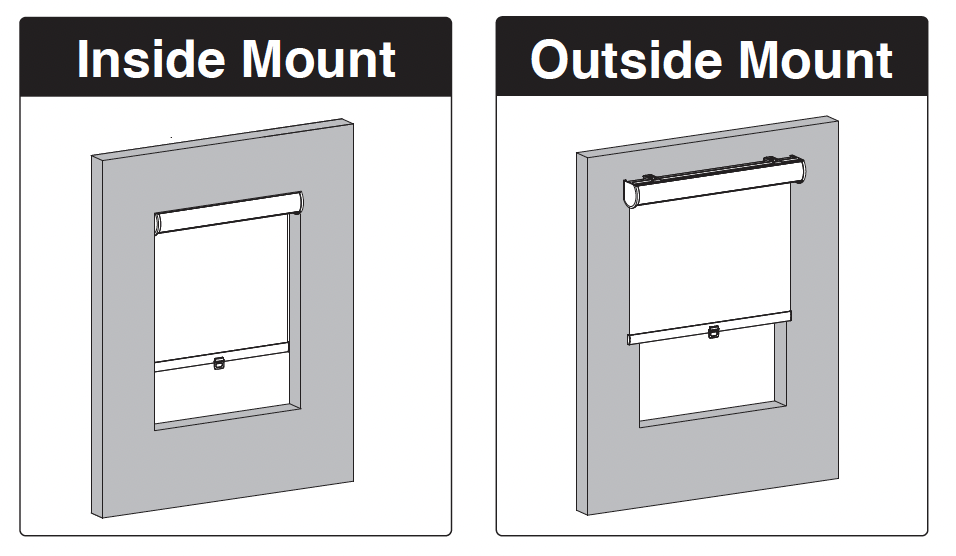 Inside Mount

Outside Mount