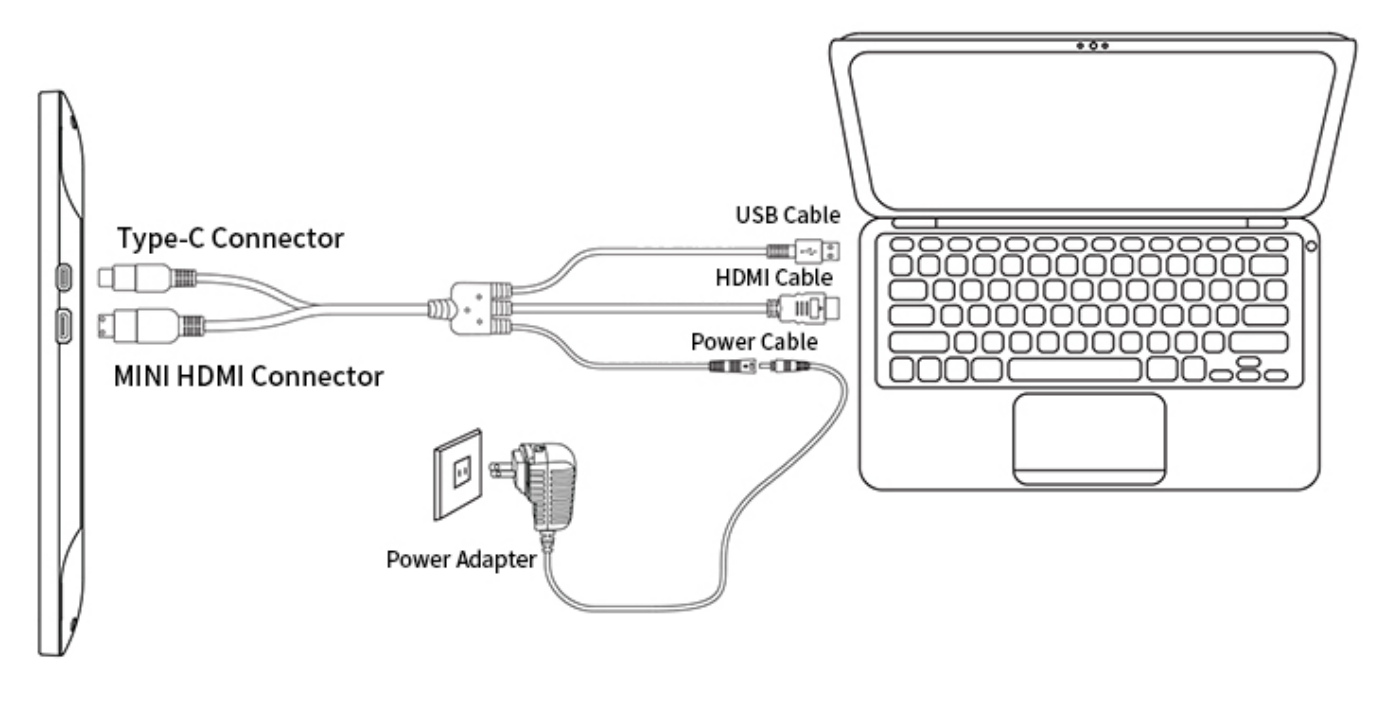 Type-C Connector
MINI HDMI Connector
USB Cable
HDMI Cable
Power Cable
Power Adapter