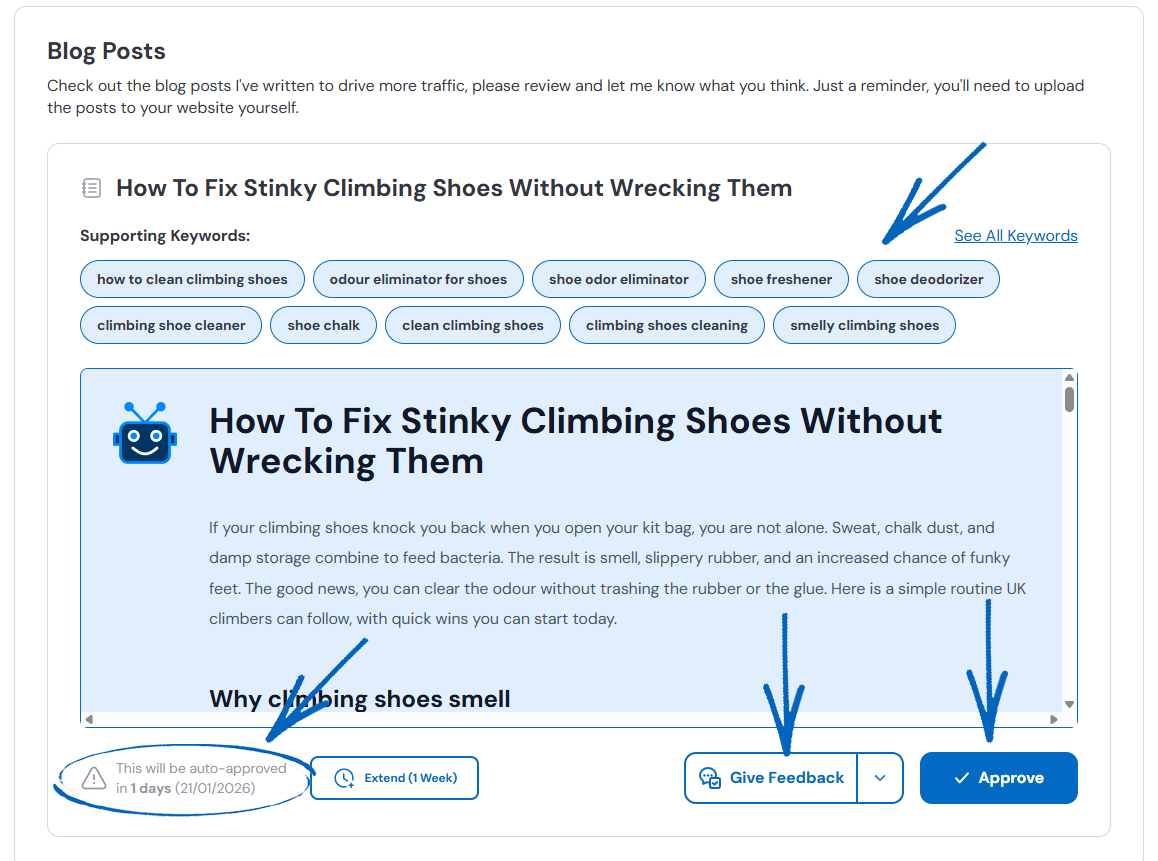 Blog Posts

Check out the blog posts I've written to drive more traffic, please review and let me know what you think. Just a reminder, you'll need to upload the posts to your website yourself.

How To Fix Stinky Climbing Shoes Without Wrecking Them

Supporting Keywords:

See All Keywords

how to clean climbing shoes
odour eliminator for shoes
shoe odor eliminator
shoe freshener
shoe deodorizer
climbing shoe cleaner
shoe chalk
clean climbing shoes
climbing shoes cleaning
smelly climbing shoes

How To Fix Stinky Climbing Shoes Without Wrecking Them

If your climbing shoes knock you back when you open your kit bag, you are not alone. Sweat, chalk dust, and damp storage combine to feed bacteria. The result is smell, slippery rubber, and an increased chance of funky feet. The good news, you can clear the odour without trashing the rubber or the glue. Here is a simple routine UK climbers can follow, with quick wins you can start today.

Why climbing shoes smell

This will be auto-approved in 1 days (21/01/2026)

Extend (1 Week)

Give Feedback

Approve