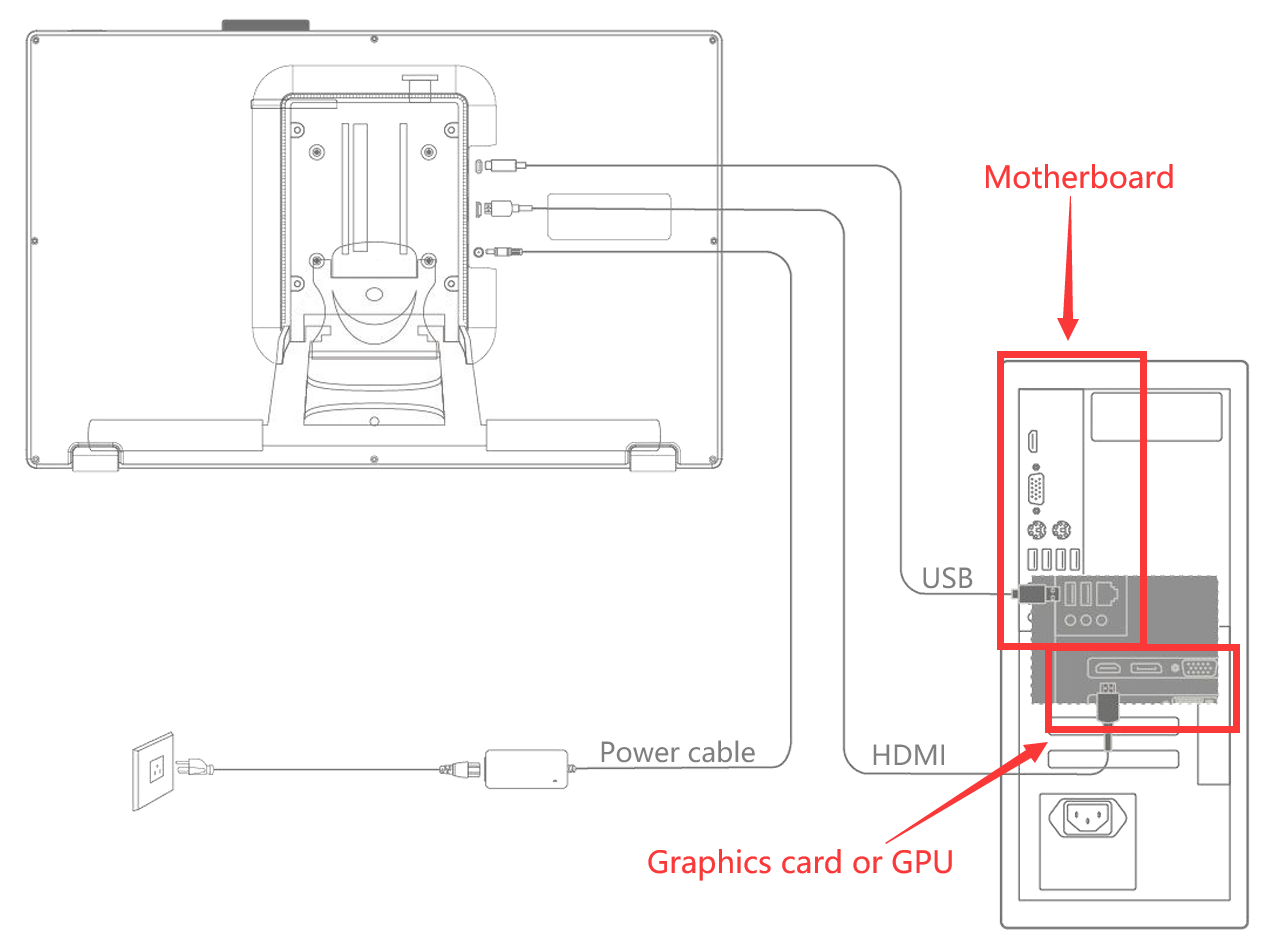 Motherboard

USB

Power cable

HDMI

Graphics card or GPU