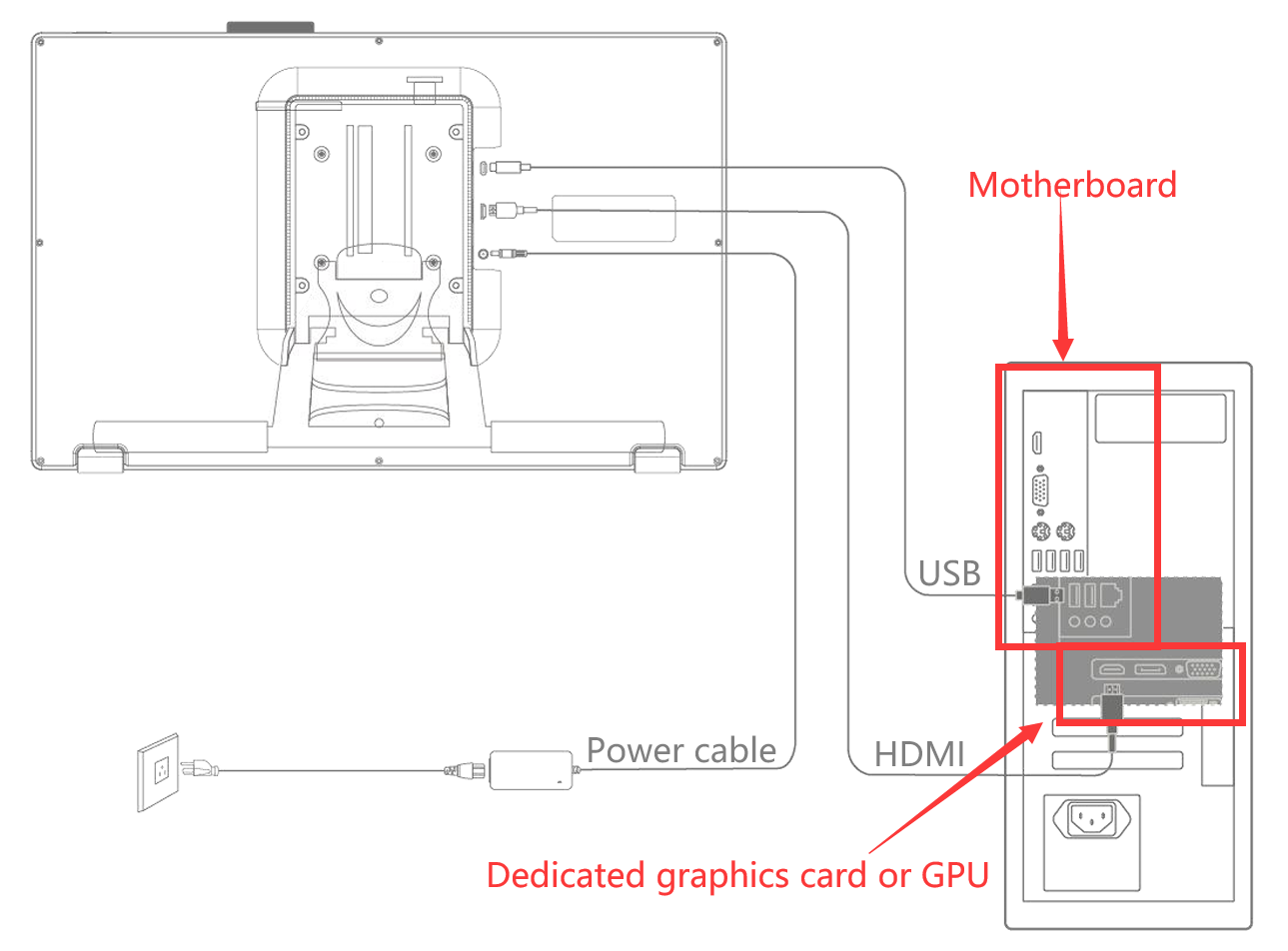 Motherboard

USB

Power cable

HDMI

Dedicated graphics card or GPU