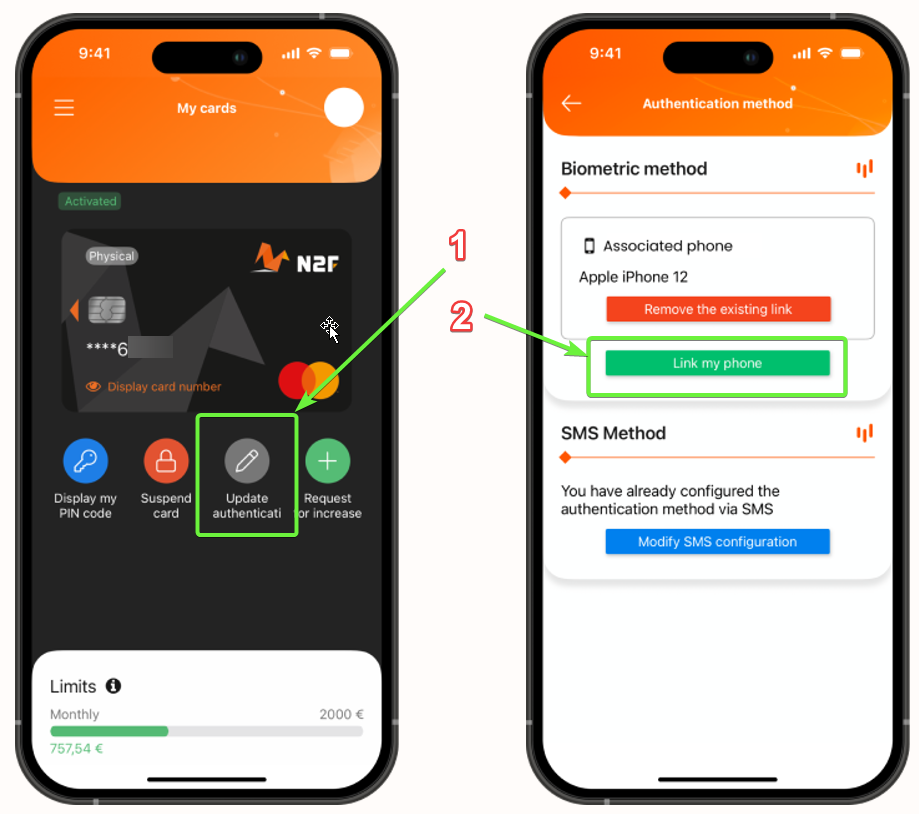 9:41

My cards

Activated

Physical

N2F

****6

Display card number

Display my PIN code

Suspend card

Update authenticati

Request for increase

Limits

Monthly

2000 €

757,54 €

1

2

9:41

Authentication method

Biometric method

Associated phone

Apple iPhone 12

Remove the existing link

Link my phone

SMS Method

You have already configured the authentication method via SMS

Modify SMS configuration