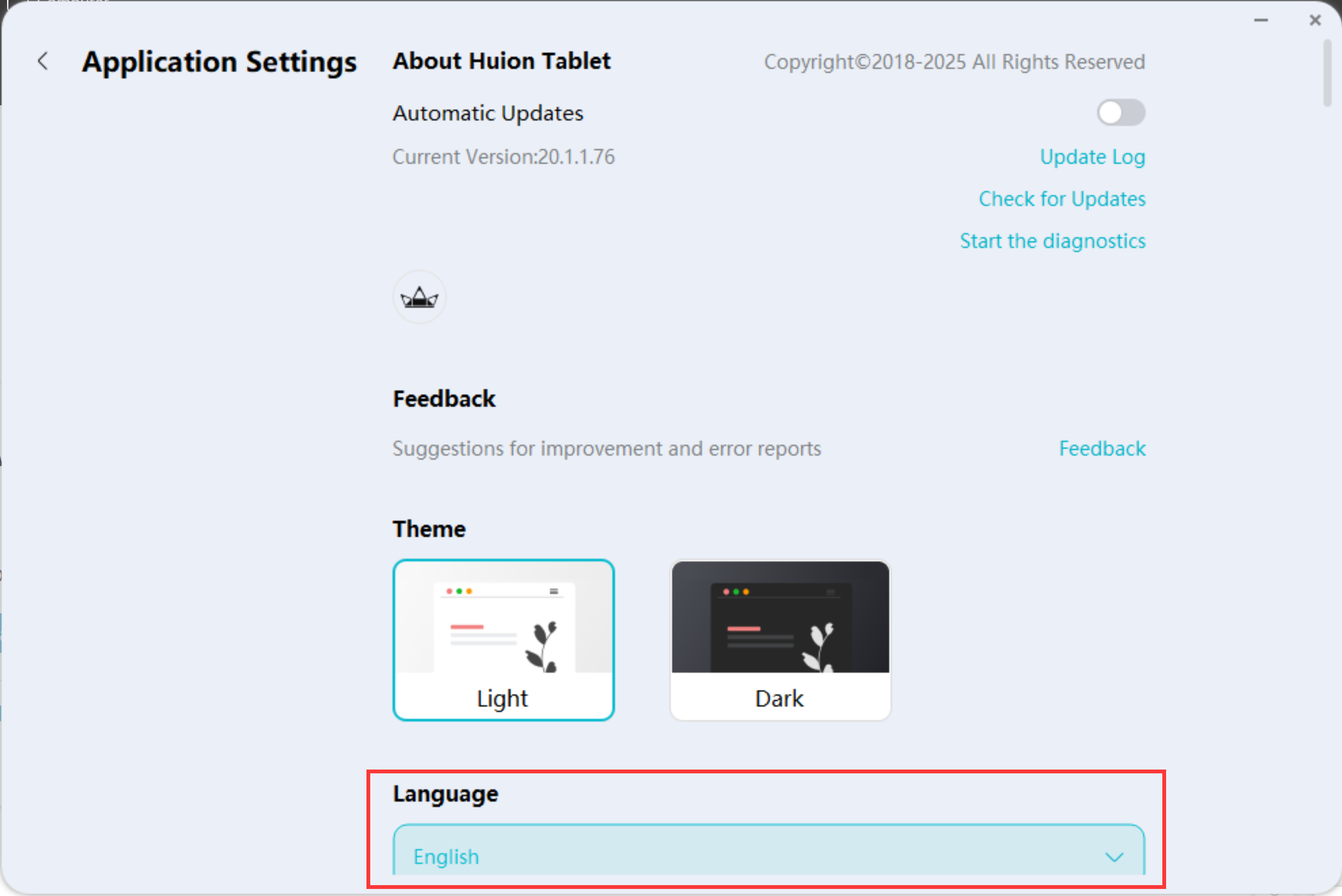 Application Settings

About Huion Tablet

Copyright©2018-2025 All Rights Reserved

Automatic Updates

Current Version:20.1.1.76

Update Log

Check for Updates

Start the diagnostics

Feedback

Suggestions for improvement and error reports

Feedback

Theme

Light

Dark

Language

English