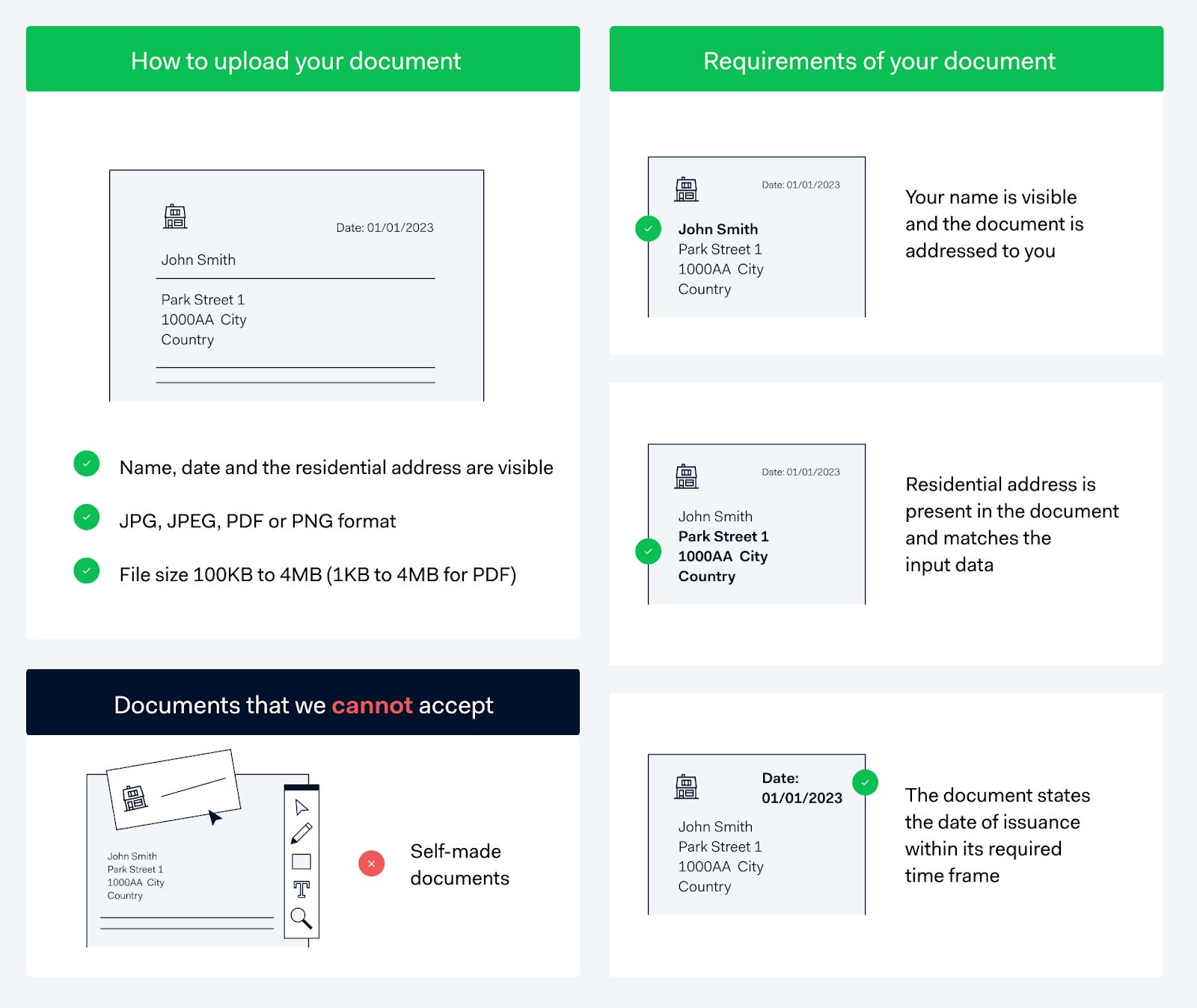 How to upload your document

Date: 01/01/2023

John Smith

Park Street 1
1000AA City
Country

Name, date and the residential address are visible

JPG, JPEG, PDF or PNG format

File size 100KB to 4MB (1KB to 4MB for PDF)

Documents that we cannot accept

John Smith
Park Street 1
1000AA City
Country

Self-made documents

Requirements of your document

Date: 01/01/2023

John Smith
Park Street 1
1000AA City
Country

Your name is visible and the document is addressed to you

Date: 01/01/2023

John Smith
Park Street 1
1000AA City
Country

Residential address is present in the document and matches the input data

Date: 01/01/2023

John Smith
Park Street 1
1000AA City
Country

The document states the date of issuance within its required time frame