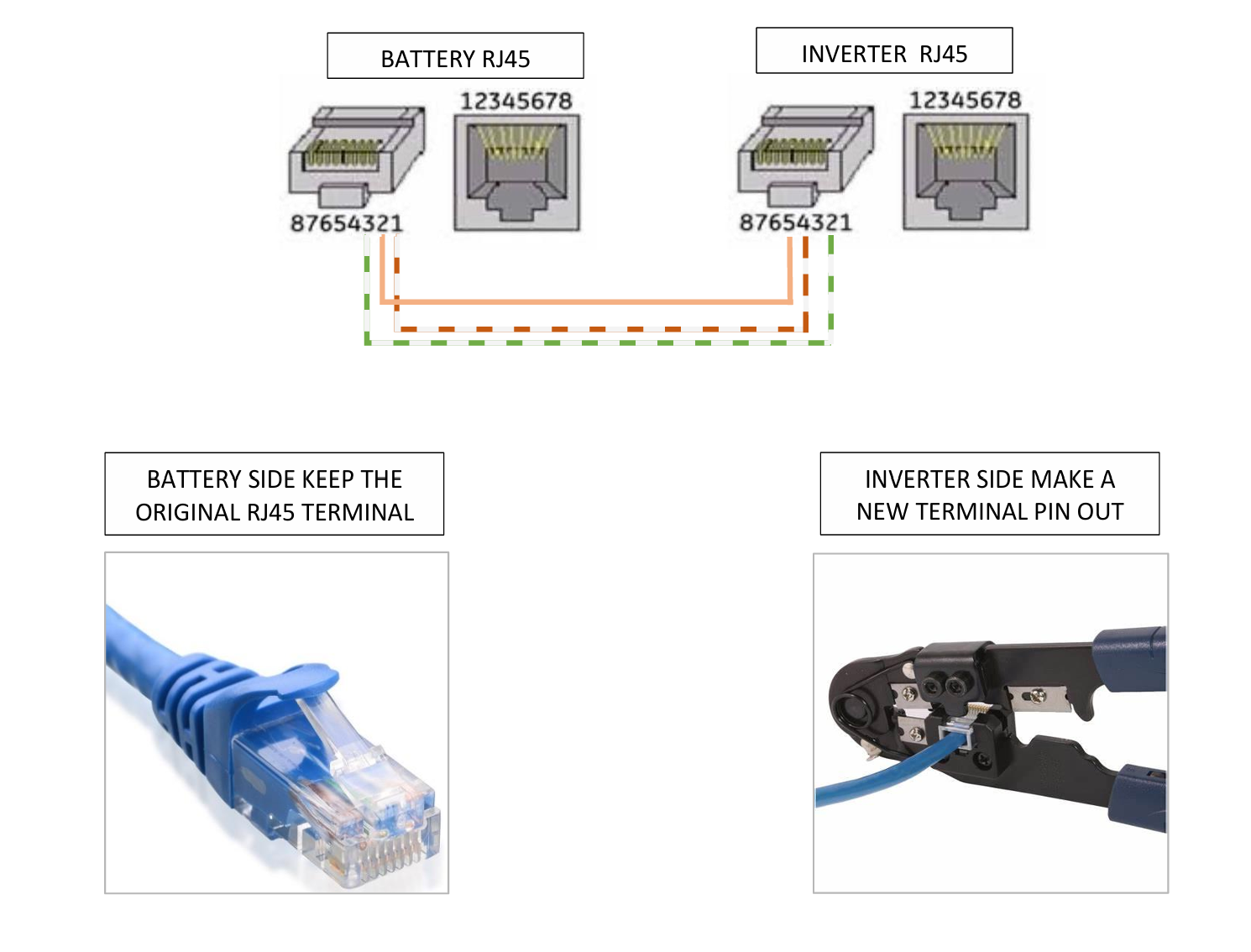 BATTERY RJ45

12345678

87654321

INVERTER RJ45

12345678

87654321

BATTERY SIDE KEEP THE ORIGINAL RJ45 TERMINAL

INVERTER SIDE MAKE A NEW TERMINAL PIN OUT