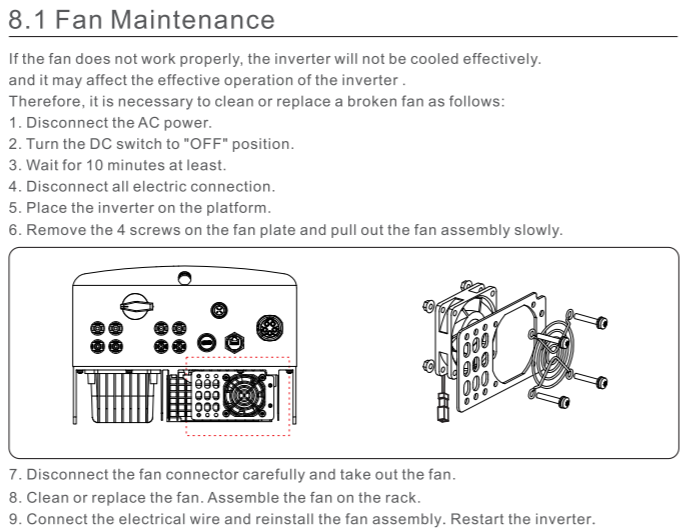 8.1 Fan Maintenance

If the fan does not work properly, the inverter will not be cooled effectively. and it may affect the effective operation of the inverter . Therefore, it is necessary to clean or replace a broken fan as follows:
1. Disconnect the AC power.
2. Turn the DC switch to "OFF" position.
3. Wait for 10 minutes at least.
4. Disconnect all electric connection.
5. Place the inverter on the platform.
6. Remove the 4 screws on the fan plate and pull out the fan assembly slowly.

7. Disconnect the fan connector carefully and take out the fan.
8. Clean or replace the fan. Assemble the fan on the rack.
9. Connect the electrical wire and reinstall the fan assembly. Restart the inverter.