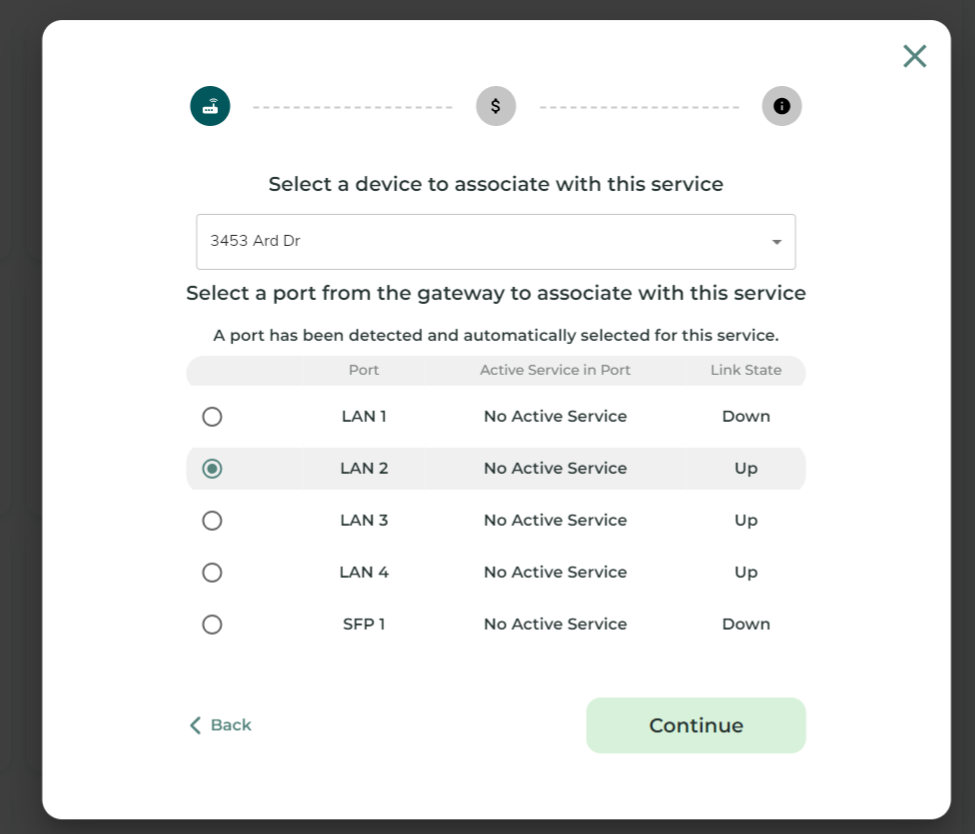 $

Select a device to associate with this service

3453 Ard Dr

Select a port from the gateway to associate with this service

A port has been detected and automatically selected for this service.

| | Port | Active Service in Port | Link State |
|---|---|---|---|
| | LAN 1 | No Active Service | Down |
| | LAN 2 | No Active Service | Up |
| | LAN 3 | No Active Service | Up |
| | LAN 4 | No Active Service | Up |
| | SFP 1 | No Active Service | Down |

Back

Continue