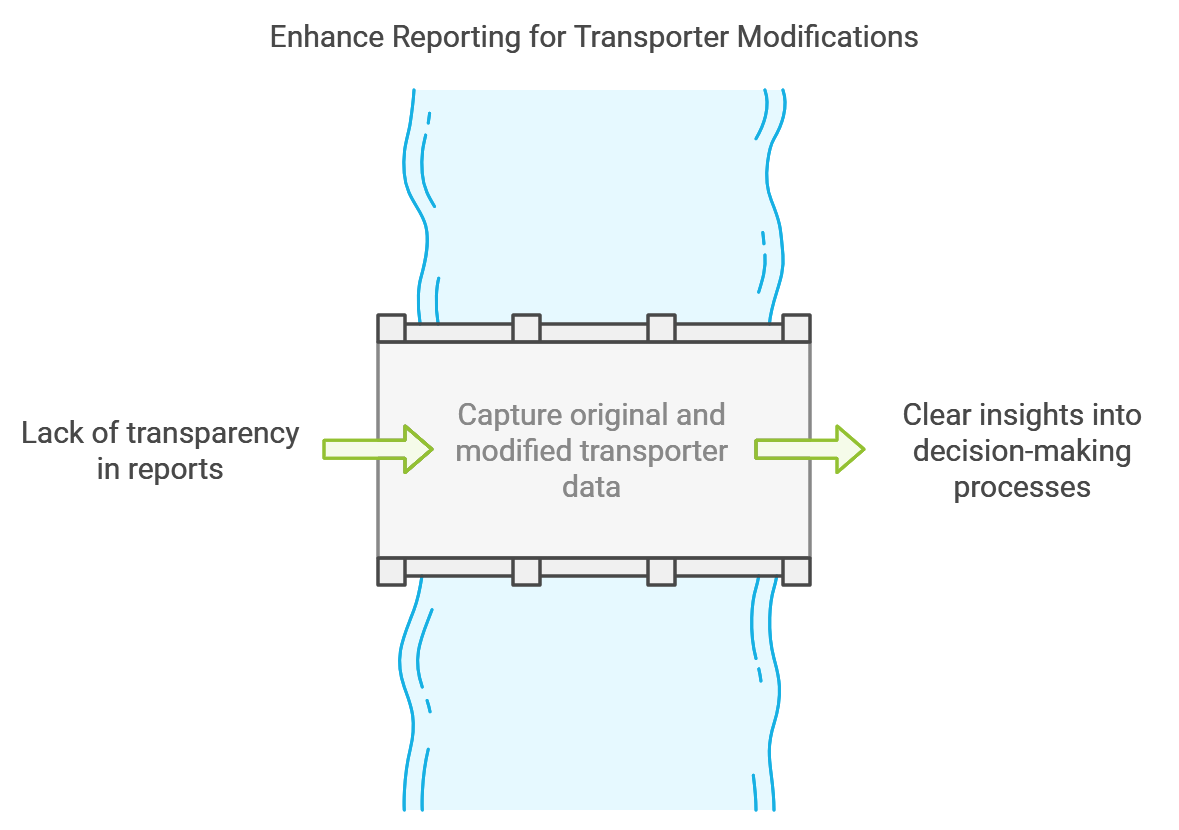 Enhance Reporting for Transporter Modifications

Lack of transparency in reports

Capture original and modified transporter data

Clear insights into decision-making processes