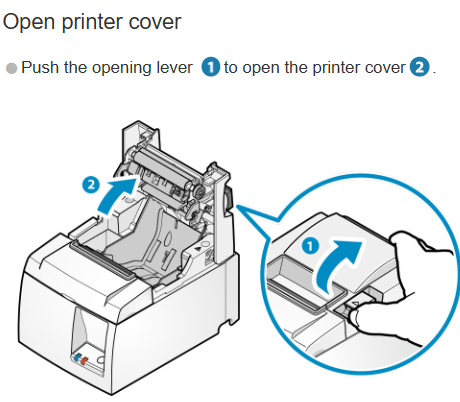 Open printer cover

Push the opening lever 1 to open the printer cover 2.

2

1