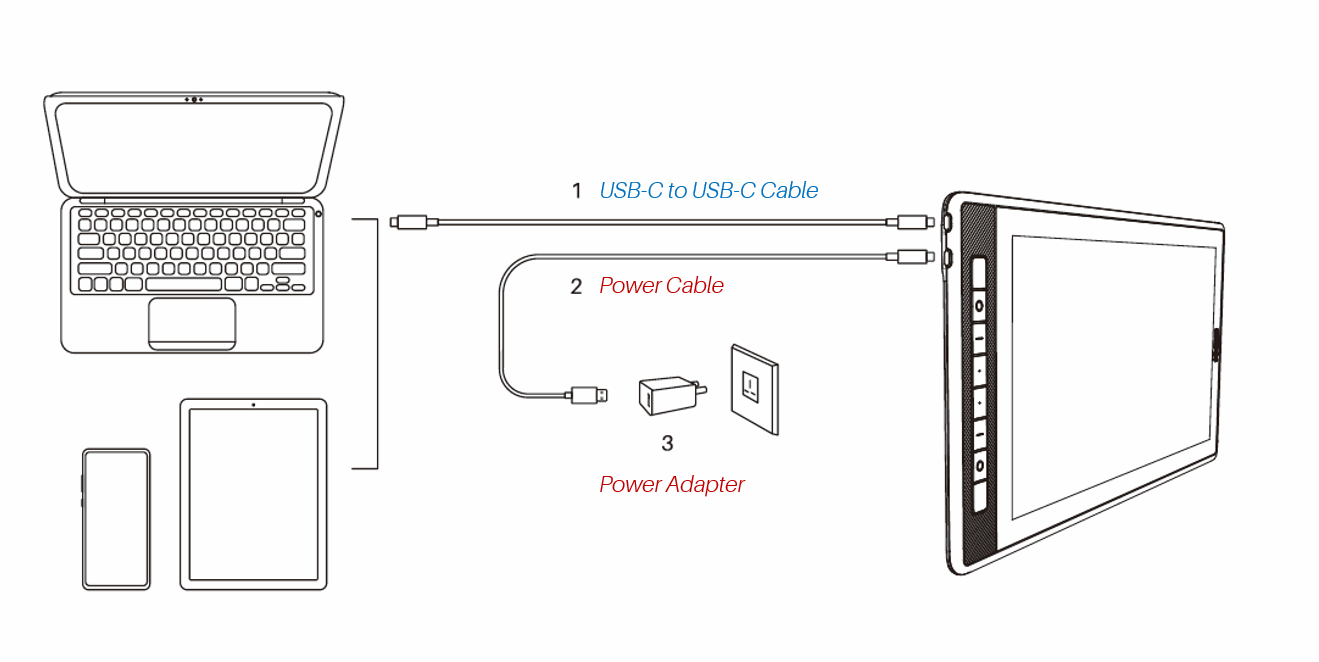 1 USB-C to USB-C Cable

2 Power Cable

3

Power Adapter