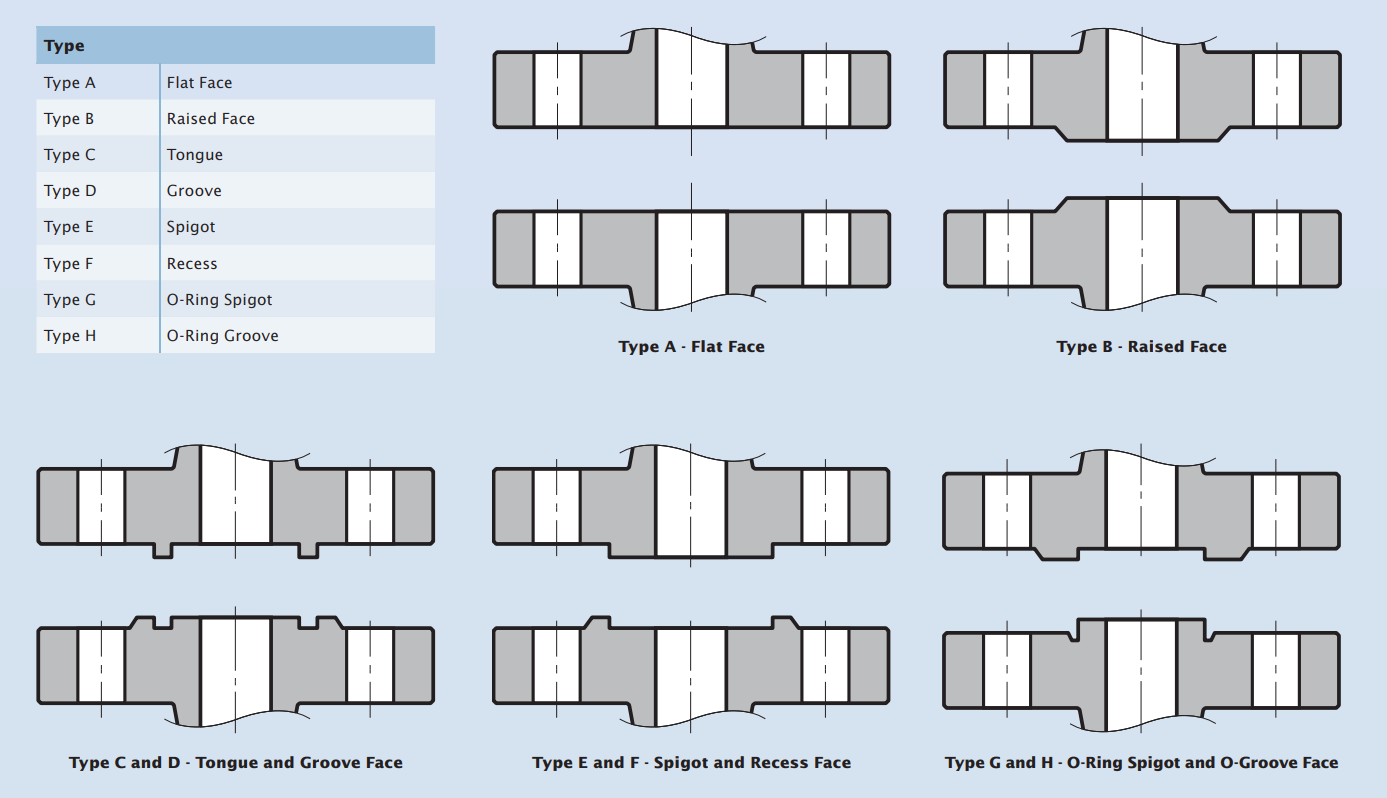 | Type | |
|---|---|
| Type A | Flat Face |
| Type B | Raised Face |
| Type C | Tongue |
| Type D | Groove |
| Type E | Spigot |
| Type F | Recess |
| Type G | O-Ring Spigot |
| Type H | O-Ring Groove |

Type A - Flat Face

Type B - Raised Face

Type C and D - Tongue and Groove Face

Type E and F - Spigot and Recess Face

Type G and H - O-Ring Spigot and O-Groove Face