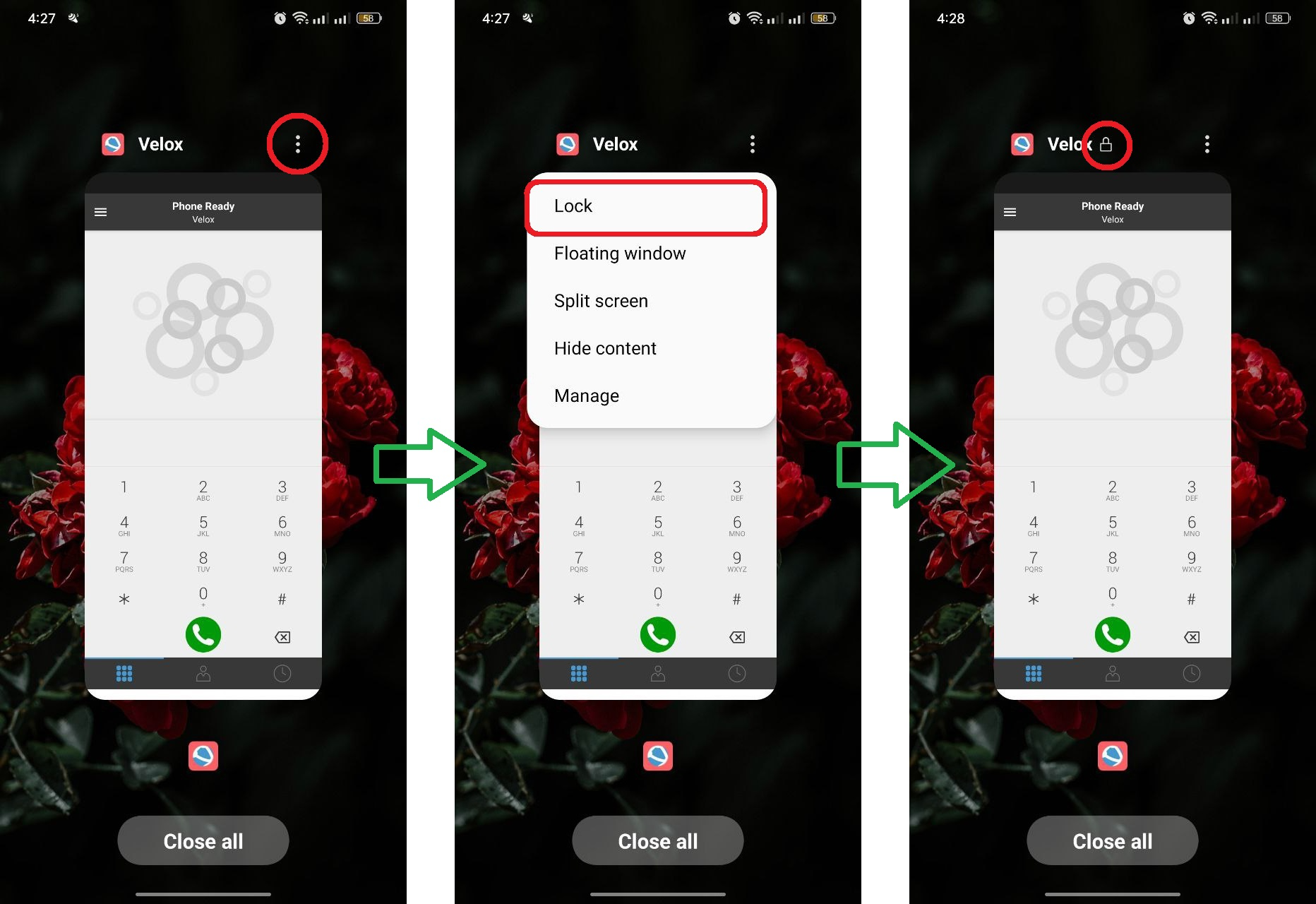 4:27 58

Velox

Phone Ready
Velox

1
2 ABC
3 DEF
4 GHI
5 JKL
6 MNO
7 PQRS
8 TUV
9 WXYZ
*
0 +
#

Close all

4:27 58

Velox

Lock
Floating window
Split screen
Hide content
Manage

1
2 ABC
3 DEF
4 GHI
5 JKL
6 MNO
7 PQRS
8 TUV
9 WXYZ
*
0 +
#

Close all

4:28 58

Velox

Phone Ready
Velox

1
2 ABC
3 DEF
4 GHI
5 JKL
6 MNO
7 PQRS
8 TUV
9 WXYZ
*
0 +
#

Close all