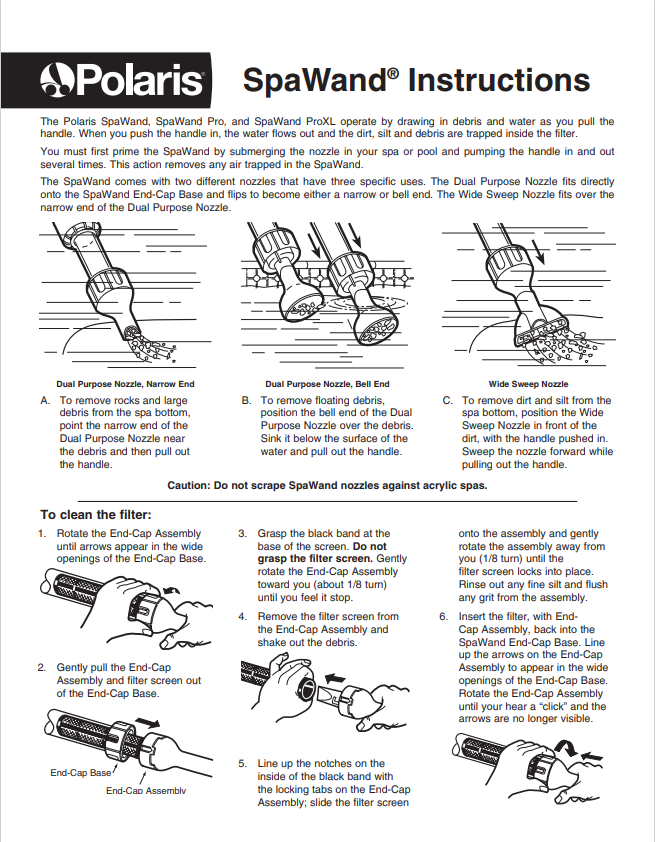 Polaris

SpaWand® Instructions

The Polaris SpaWand, SpaWand Pro, and SpaWand ProXL operate by drawing in debris and water as you pull the handle. When you push the handle in, the water flows out and the dirt, silt and debris are trapped inside the filter.

You must first prime the SpaWand by submerging the nozzle in your spa or pool and pumping the handle in and out several times. This action removes any air trapped in the SpaWand.

The SpaWand comes with two different nozzles that have three specific uses. The Dual Purpose Nozzle fits directly onto the SpaWand End-Cap Base and flips to become either a narrow or bell end. The Wide Sweep Nozzle fits over the narrow end of the Dual Purpose Nozzle.

Dual Purpose Nozzle, Narrow End

A. To remove rocks and large debris from the spa bottom, point the narrow end of the Dual Purpose Nozzle near the debris and then pull out the handle.

Dual Purpose Nozzle, Bell End

B. To remove floating debris, position the bell end of the Dual Purpose Nozzle over the debris. Sink it below the surface of the water and pull out the handle.

Wide Sweep Nozzle

C. To remove dirt and silt from the spa bottom, position the Wide Sweep Nozzle in front of the dirt, with the handle pushed in. Sweep the nozzle forward while pulling out the handle.

Caution: Do not scrape SpaWand nozzles against acrylic spas.

To clean the filter:

1. Rotate the End-Cap Assembly until arrows appear in the wide openings of the End-Cap Base.

2. Gently pull the End-Cap Assembly and filter screen out of the End-Cap Base.

End-Cap Base

End-Cap Assembly

3. Grasp the black band at the base of the screen. Do not grasp the filter screen. Gently rotate the End-Cap Assembly toward you (about 1/8 turn) until you feel it stop.

4. Remove the filter screen from the End-Cap Assembly and shake out the debris.

5. Line up the notches on the inside of the black band with the locking tabs on the End-Cap Assembly; slide the filter screen onto the assembly and gently rotate the assembly away from you (1/8 turn) until the filter screen locks into place. Rinse out any fine silt and flush any grit from the assembly.

6. Insert the filter, with End-Cap Assembly, back into the SpaWand End-Cap Base. Line up the arrows on the End-Cap Assembly to appear in the wide openings of the End-Cap Base. Rotate the End-Cap Assembly until your hear a “click” and the arrows are no longer visible.