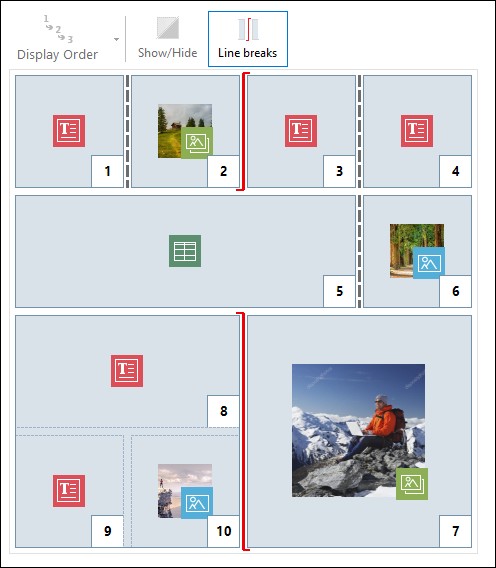 1 2 3
Display Order

Show/Hide

Line breaks

1

2

3

4

5

6

8

9

10

7