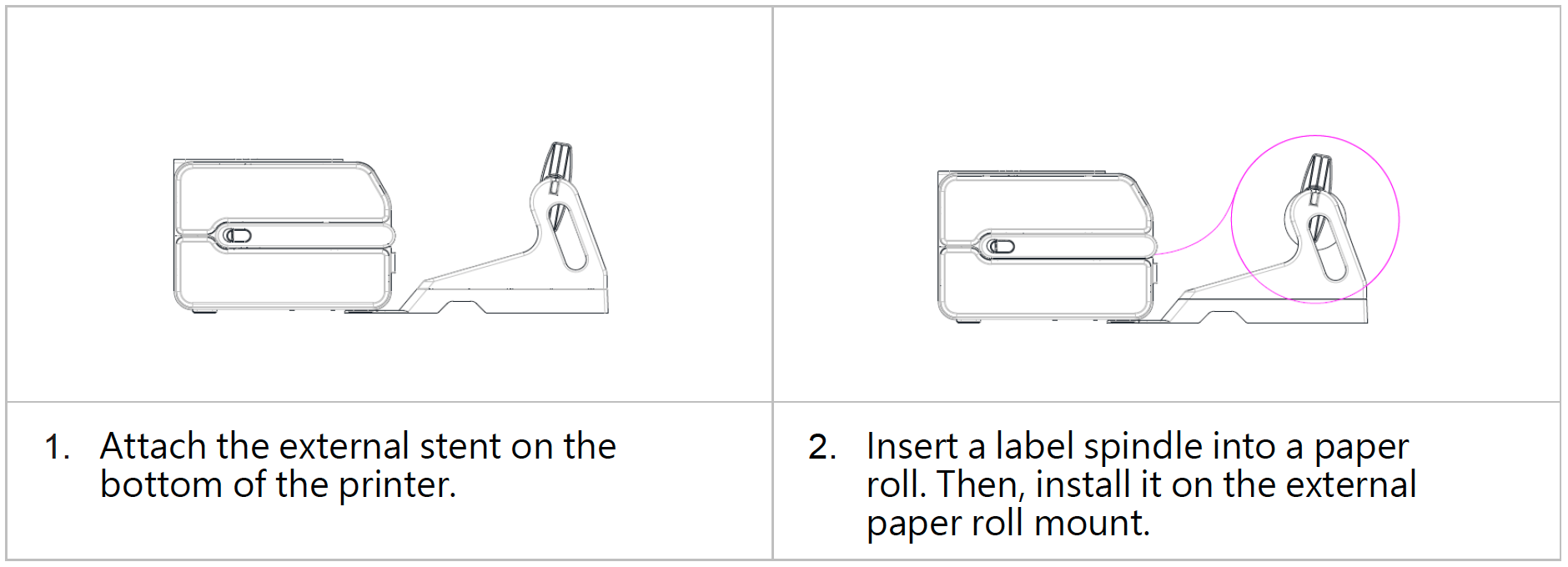 1. Attach the external stent on the bottom of the printer.

2. Insert a label spindle into a paper roll. Then, install it on the external paper roll mount.