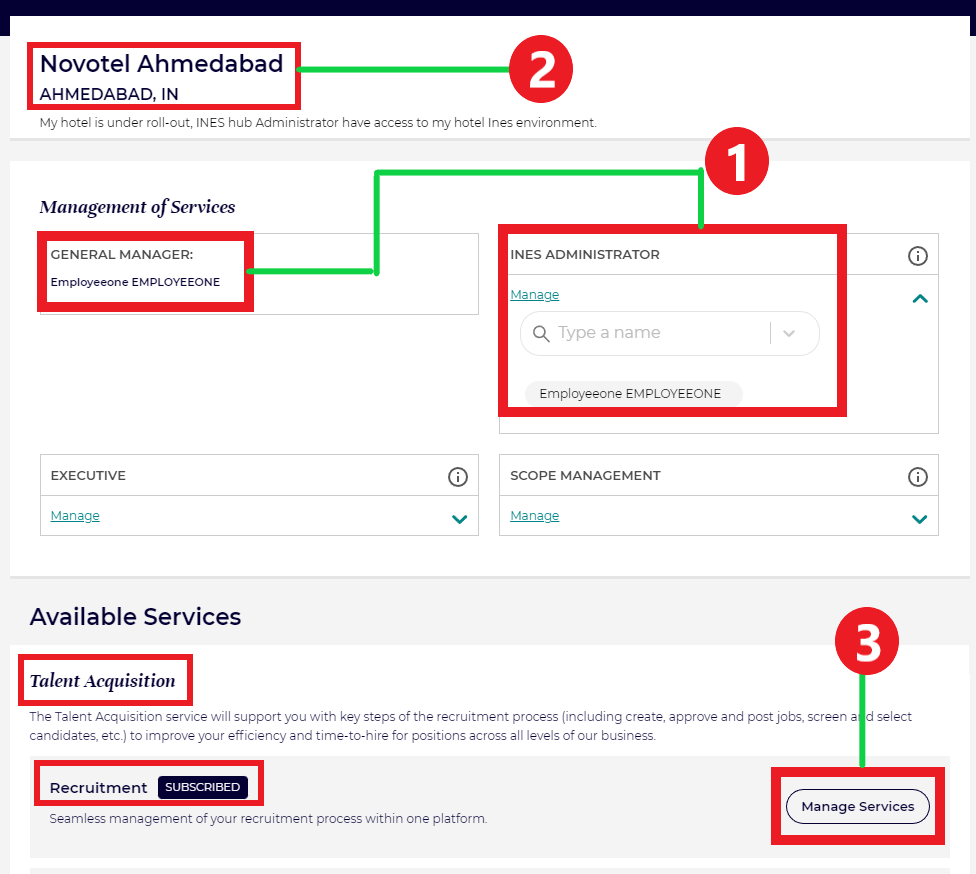 Novotel Ahmedabad
AHMEDABAD, IN

2

My hotel is under roll-out, INES hub Administrator have access to my hotel Ines environment.

1

Management of Services

GENERAL MANAGER:
Employeeone EMPLOYEEONE

INES ADMINISTRATOR

Manage

Type a name

Employeeone EMPLOYEEONE

EXECUTIVE

Manage

SCOPE MANAGEMENT

Manage

Available Services

3

Talent Acquisition

The Talent Acquisition service will support you with key steps of the recruitment process (including create, approve and post jobs, screen and select candidates, etc.) to improve your efficiency and time-to-hire for positions across all levels of our business.

Recruitment SUBSCRIBED

Seamless management of your recruitment process within one platform.

Manage Services