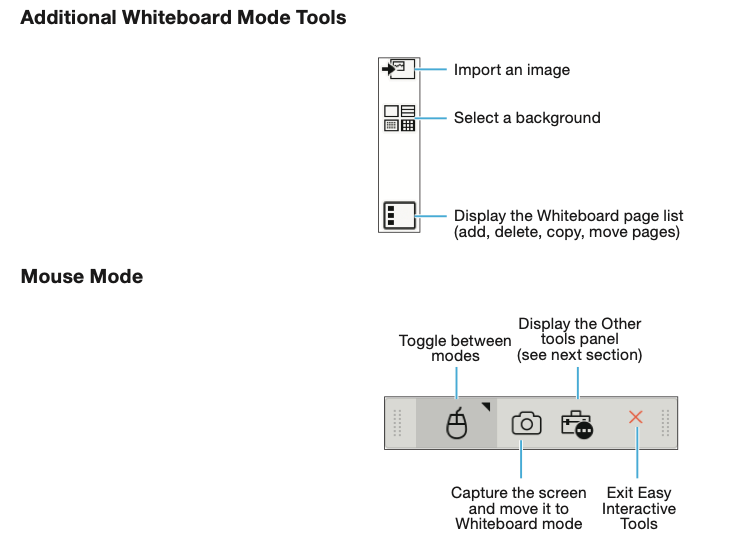 Additional Whiteboard Mode Tools

Import an image

Select a background

Display the Whiteboard page list (add, delete, copy, move pages)

Mouse Mode

Toggle between modes

Display the Other tools panel (see next section)

Capture the screen and move it to Whiteboard mode

Exit Easy Interactive Tools