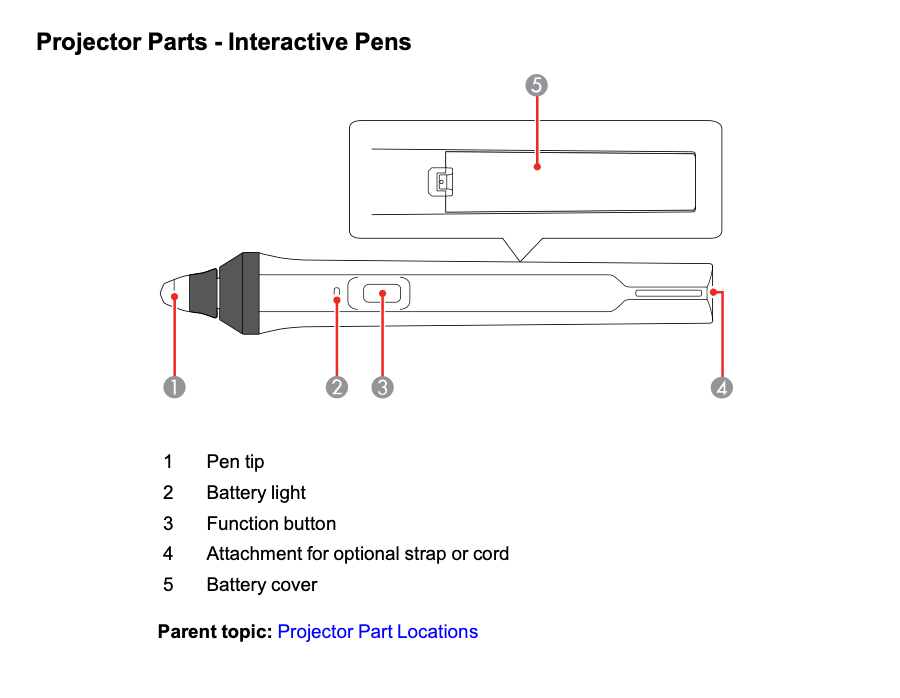 Projector Parts - Interactive Pens

5

1 2 3 4

1 Pen tip
2 Battery light
3 Function button
4 Attachment for optional strap or cord
5 Battery cover

Parent topic: Projector Part Locations