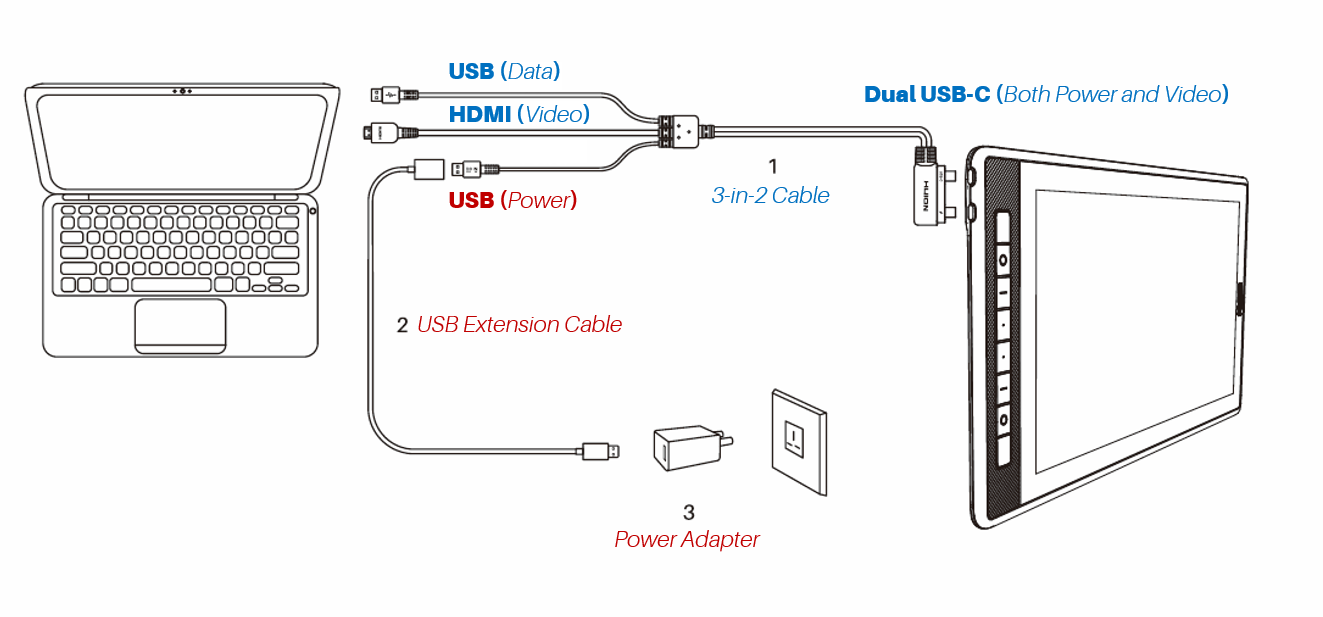 USB (Data)

HDMI (Video)

USB (Power)

Dual USB-C (Both Power and Video)

1
3-in-2 Cable

HUION

2 USB Extension Cable

3
Power Adapter