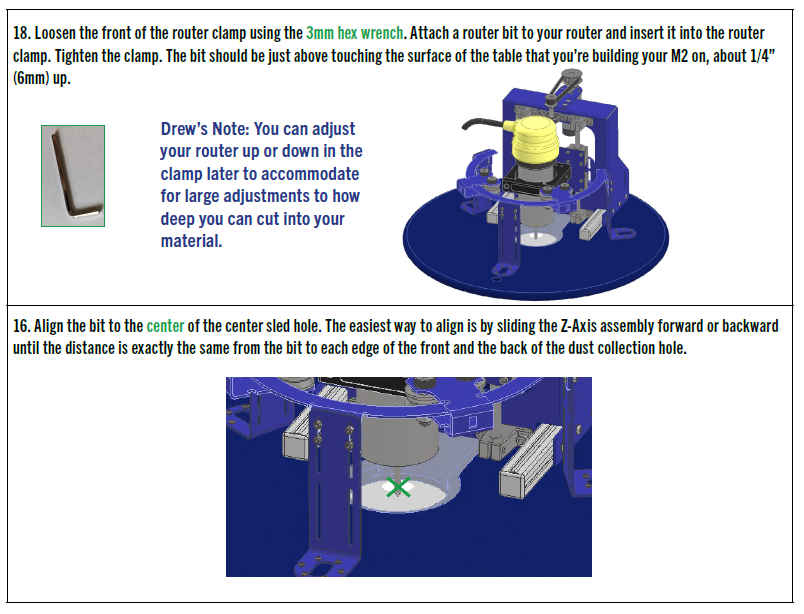 18. Loosen the front of the router clamp using the 3mm hex wrench. Attach a router bit to your router and insert it into the router clamp. Tighten the clamp. The bit should be just above touching the surface of the table that you're building your M2 on, about 1/4" (6mm) up.

Drew's Note: You can adjust your router up or down in the clamp later to accommodate for large adjustments to how deep you can cut into your material.

16. Align the bit to the center of the center sled hole. The easiest way to align is by sliding the Z-Axis assembly forward or backward until the distance is exactly the same from the bit to each edge of the front and the back of the dust collection hole.