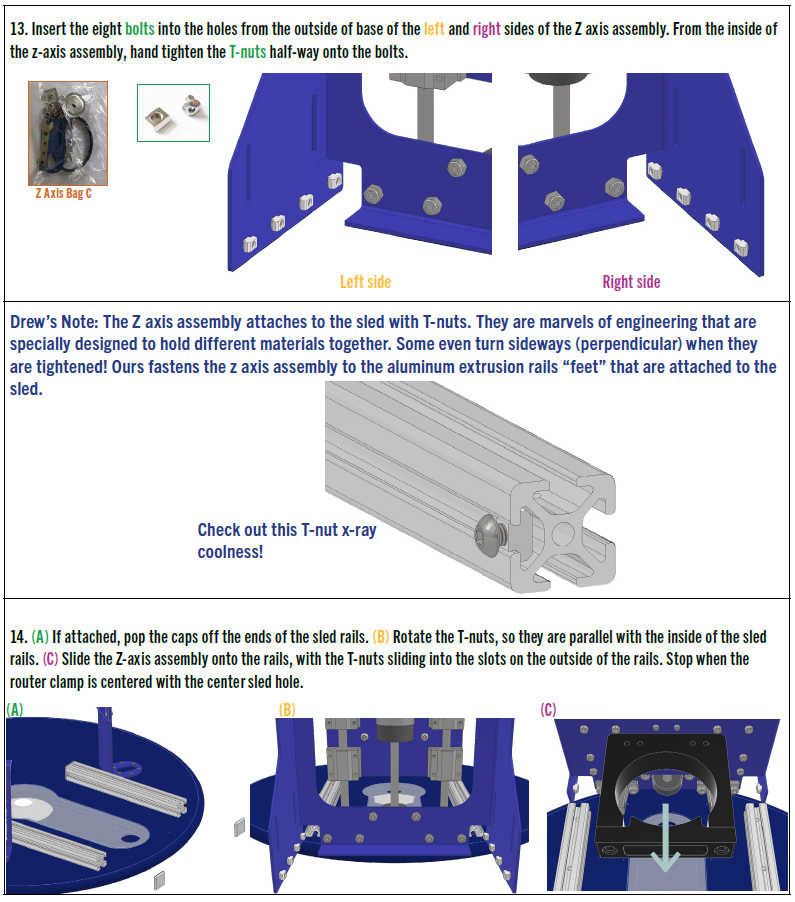 13. Insert the eight bolts into the holes from the outside of base of the left and right sides of the Z axis assembly. From the inside of the z-axis assembly, hand tighten the T-nuts half-way onto the bolts.

Z Axis Bag C

Left side

Right side

Drew's Note: The Z axis assembly attaches to the sled with T-nuts. They are marvels of engineering that are specially designed to hold different materials together. Some even turn sideways (perpendicular) when they are tightened! Ours fastens the z axis assembly to the aluminum extrusion rails "feet" that are attached to the sled.

Check out this T-nut x-ray coolness!

14. (A) If attached, pop the caps off the ends of the sled rails. (B) Rotate the T-nuts, so they are parallel with the inside of the sled rails. (C) Slide the Z-axis assembly onto the rails, with the T-nuts sliding into the slots on the outside of the rails. Stop when the router clamp is centered with the center sled hole.

(A)

(B)

(C)