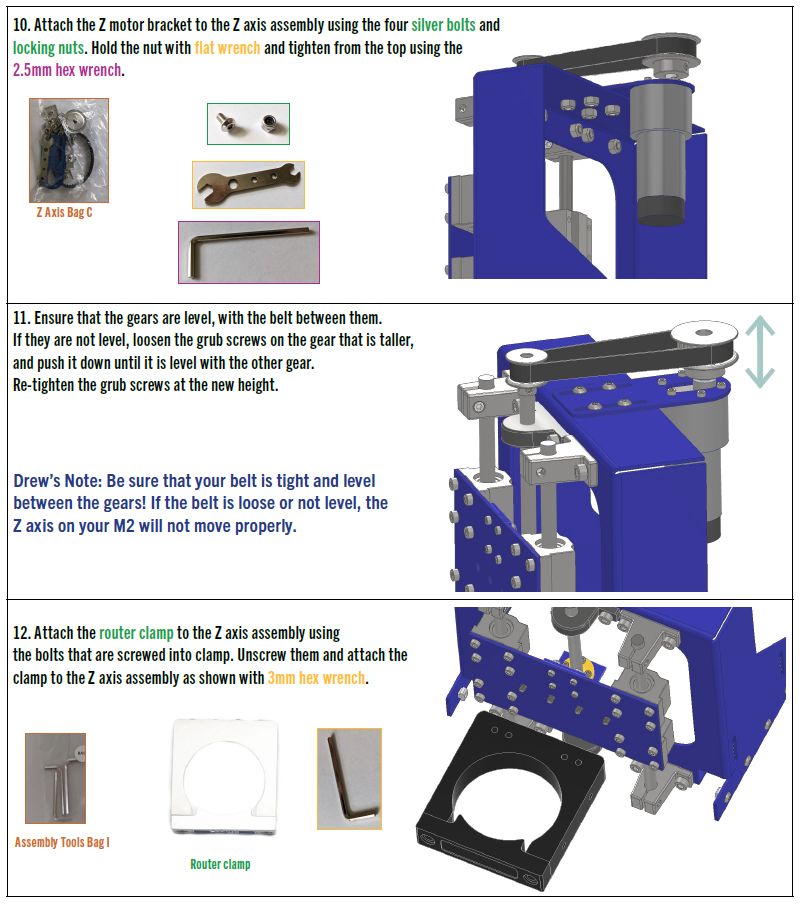 10. Attach the Z motor bracket to the Z axis assembly using the four silver bolts and locking nuts. Hold the nut with flat wrench and tighten from the top using the 2.5mm hex wrench.

Z Axis Bag C

11. Ensure that the gears are level, with the belt between them.
If they are not level, loosen the grub screws on the gear that is taller, and push it down until it is level with the other gear.
Re-tighten the grub screws at the new height.

Drew's Note: Be sure that your belt is tight and level between the gears! If the belt is loose or not level, the Z axis on your M2 will not move properly.

12. Attach the router clamp to the Z axis assembly using the bolts that are screwed into clamp. Unscrew them and attach the clamp to the Z axis assembly as shown with 3mm hex wrench.

Assembly Tools Bag I

Router clamp