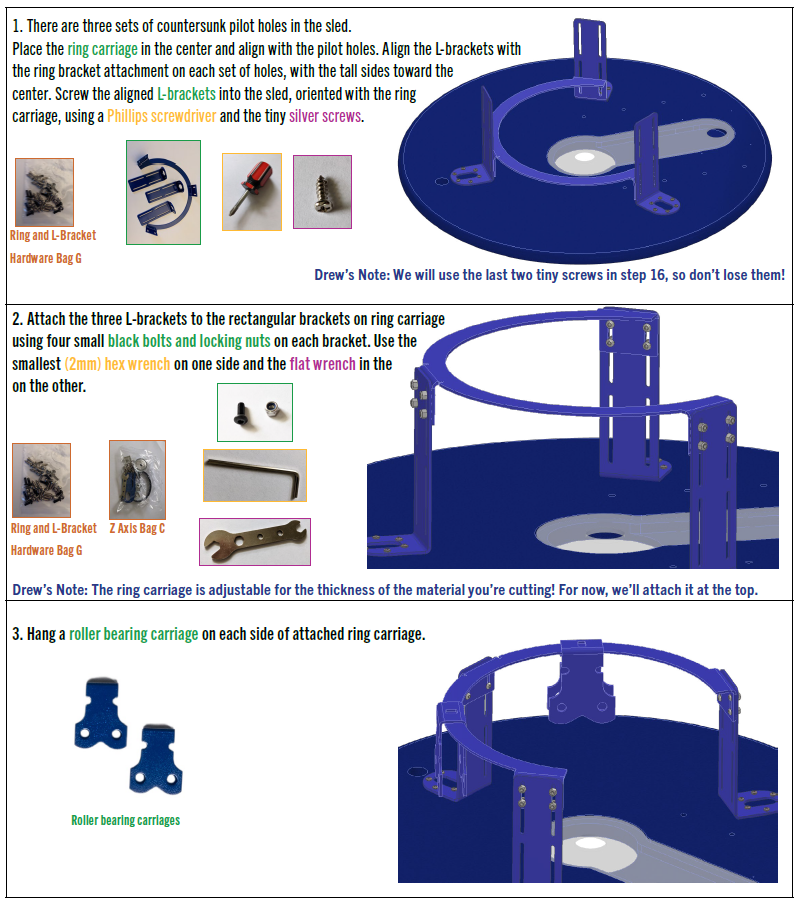 1. There are three sets of countersunk pilot holes in the sled. Place the ring carriage in the center and align with the pilot holes. Align the L-brackets with the ring bracket attachment on each set of holes, with the tall sides toward the center. Screw the aligned L-brackets into the sled, oriented with the ring carriage, using a Phillips screwdriver and the tiny silver screws.

Ring and L-Bracket Hardware Bag G

Drew's Note: We will use the last two tiny screws in step 16, so don't lose them!

2. Attach the three L-brackets to the rectangular brackets on ring carriage using four small black bolts and locking nuts on each bracket. Use the smallest (2mm) hex wrench on one side and the flat wrench in the on the other.

Ring and L-Bracket Hardware Bag G

Z Axis Bag C

Drew's Note: The ring carriage is adjustable for the thickness of the material you're cutting! For now, we'll attach it at the top.

3. Hang a roller bearing carriage on each side of attached ring carriage.

Roller bearing carriages