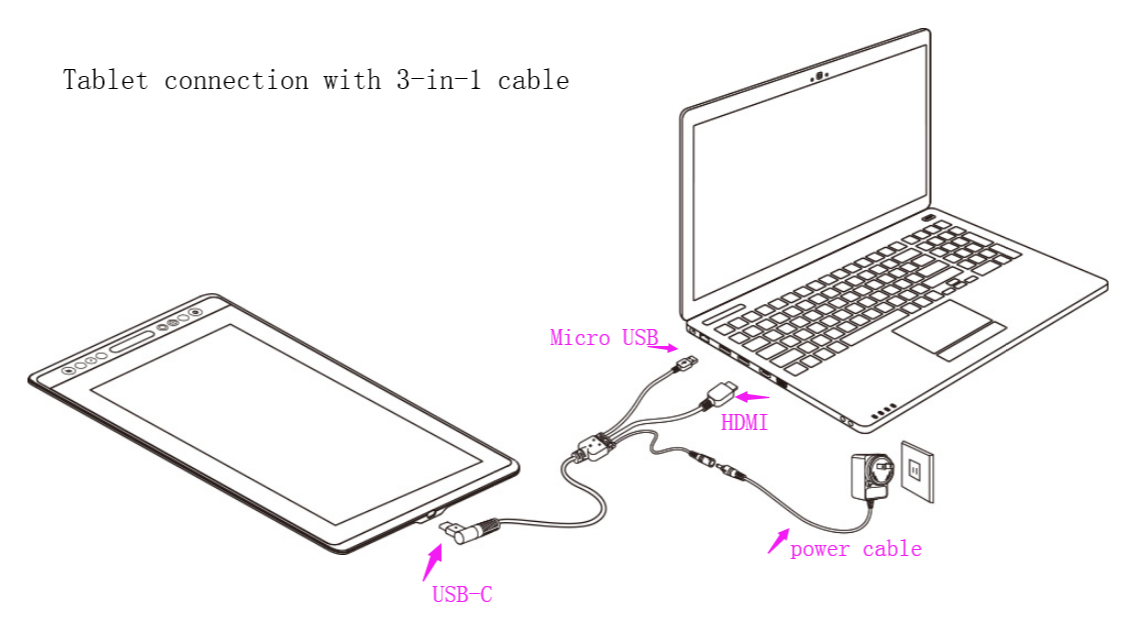 Tablet connection with 3-in-1 cable

Micro USB

HDMI

power cable

USB-C