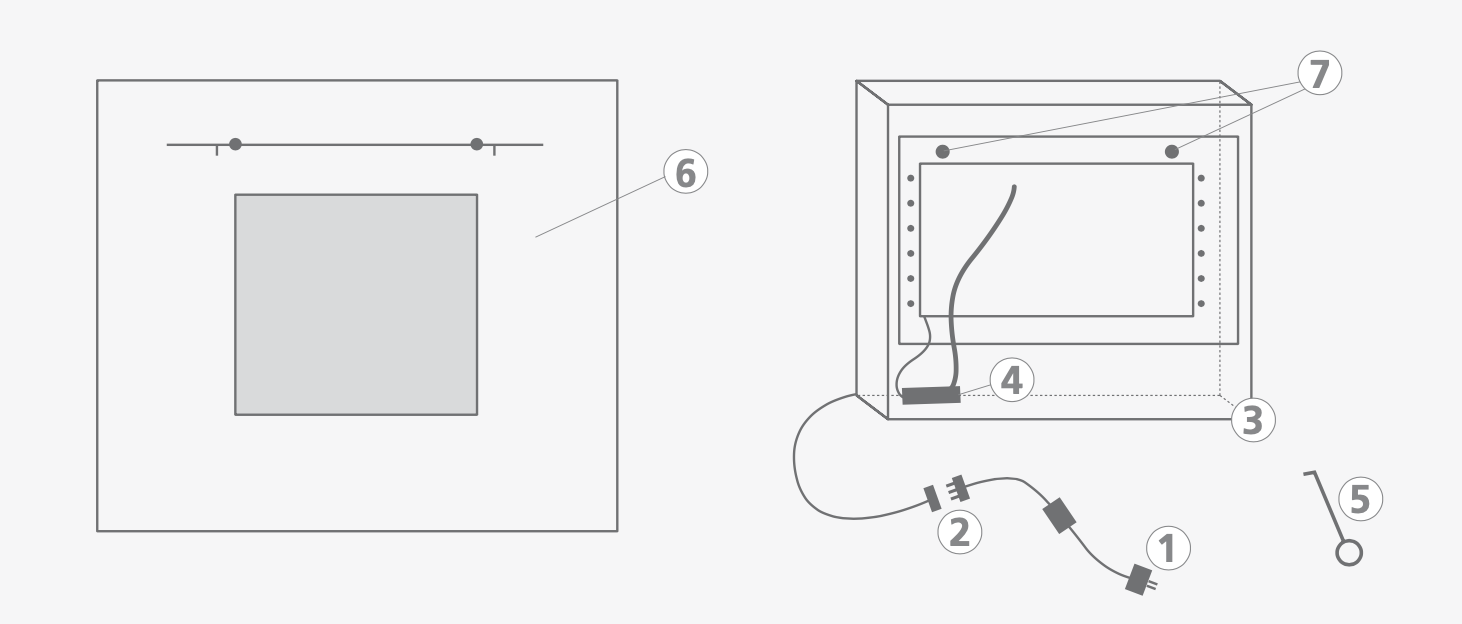 6
7
4
3
2
1
5