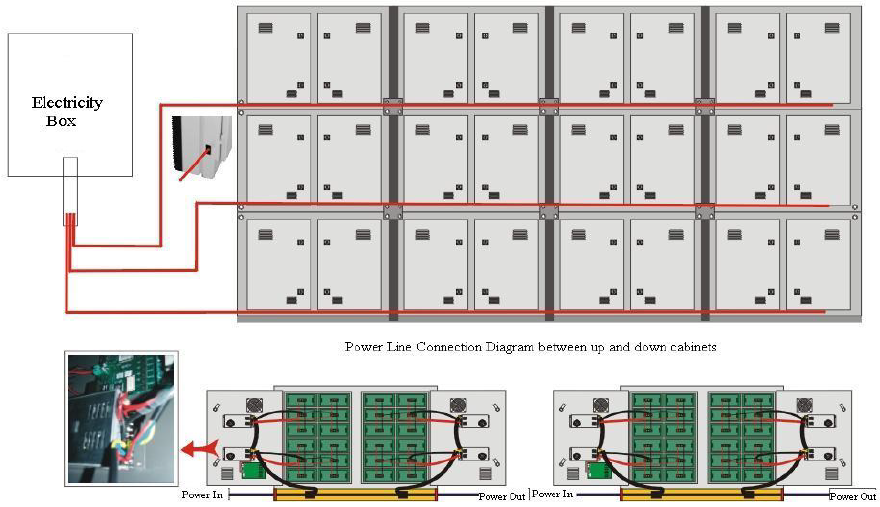 Electricity Box

Power Line Connection Diagram between up and down cabinets

Power In

Power Out

Power In

Power Out