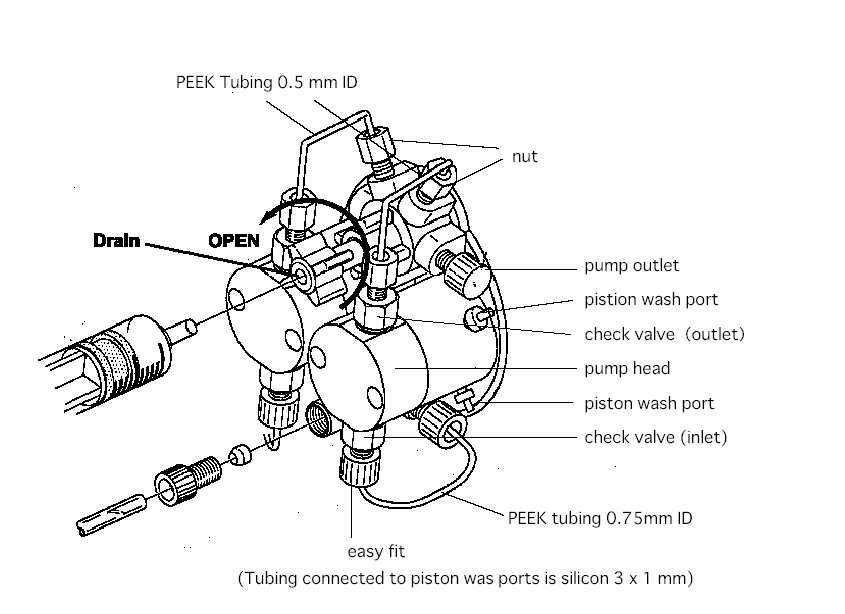 PEEK Tubing 0.5 mm ID

nut

Drain

OPEN

pump outlet

pistion wash port

check valve (outlet)

pump head

piston wash port

check valve (inlet)

PEEK tubing 0.75mm ID

easy fit

(Tubing connected to piston was ports is silicon 3 x 1 mm)