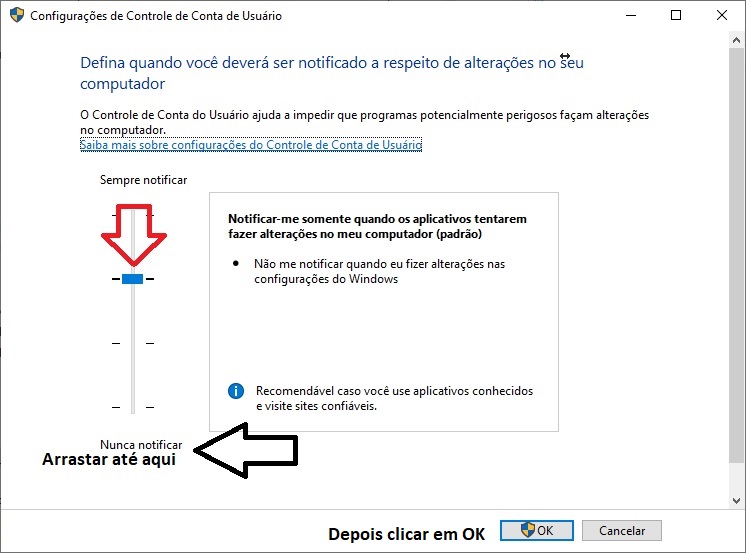 Configurações de Controle de Conta de Usuário

Defina quando você deverá ser notificado a respeito de alterações no seu computador

O Controle de Conta do Usuário ajuda a impedir que programas potencialmente perigosos façam alterações no computador.
Saiba mais sobre configurações do Controle de Conta de Usuário

Sempre notificar

Notificar-me somente quando os aplicativos tentarem fazer alterações no meu computador (padrão)

• Não me notificar quando eu fizer alterações nas configurações do Windows

Recomendável caso você use aplicativos conhecidos e visite sites confiáveis.

Nunca notificar
Arrastar até aqui

Depois clicar em OK
OK
Cancelar