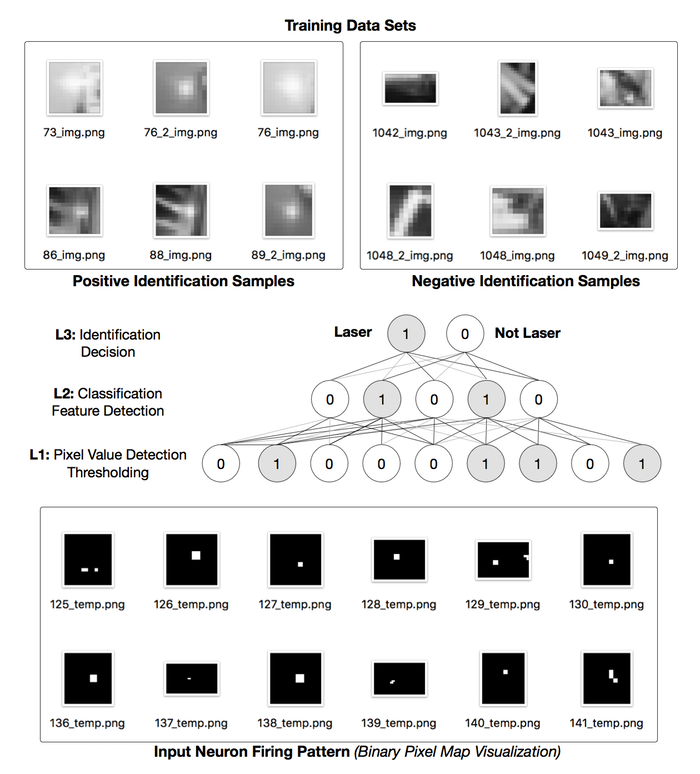 Training Data Sets

73_img.png
76_2_img.png
76_img.png
86_img.png
88_img.png
89_2_img.png

Positive Identification Samples

1042_img.png
1043_2_img.png
1043_img.png
1048_2_img.png
1048_img.png
1049_2_img.png

Negative Identification Samples

L3: Identification Decision

Laser 1 0 Not Laser

L2: Classification Feature Detection

0 1 0 1 0

L1: Pixel Value Detection Thresholding

0 1 0 0 0 1 1 0 1

125_temp.png
126_temp.png
127_temp.png
128_temp.png
129_temp.png
130_temp.png
136_temp.png
137_temp.png
138_temp.png
139_temp.png
140_temp.png
141_temp.png

Input Neuron Firing Pattern (Binary Pixel Map Visualization)