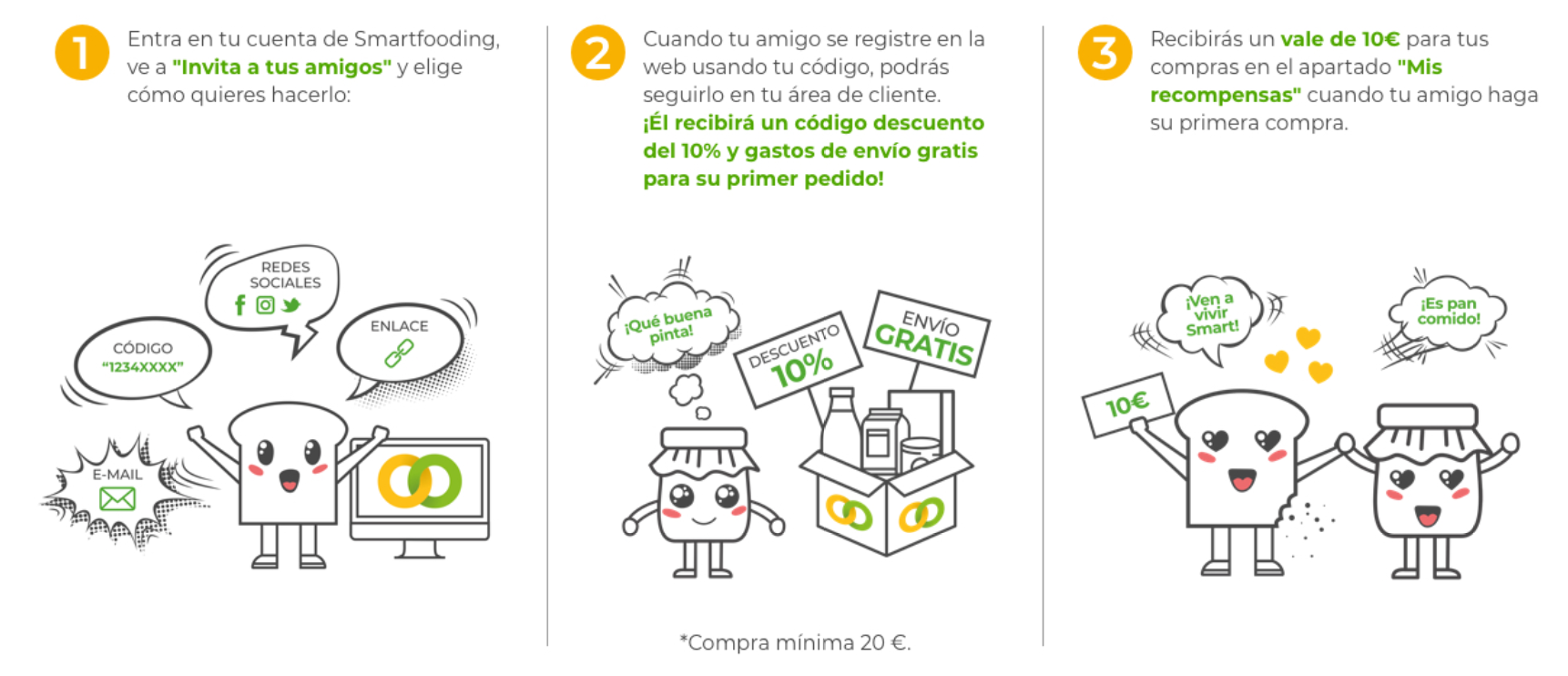 1

Entra en tu cuenta de Smartfooding, ve a "Invita a tus amigos" y elige cómo quieres hacerlo:

REDES SOCIALES

CÓDIGO "1234XXXX"

ENLACE

E-MAIL

2

Cuando tu amigo se registre en la web usando tu código, podrás seguirlo en tu área de cliente. ¡Él recibirá un código descuento del 10% y gastos de envío gratis para su primer pedido!

¡Qué buena pinta!

DESCUENTO 10%

ENVÍO GRATIS

*Compra mínima 20 €.

3

Recibirás un vale de 10€ para tus compras en el apartado "Mis recompensas" cuando tu amigo haga su primera compra.

¡Ven a vivir Smart!

¡Es pan comido!

10€