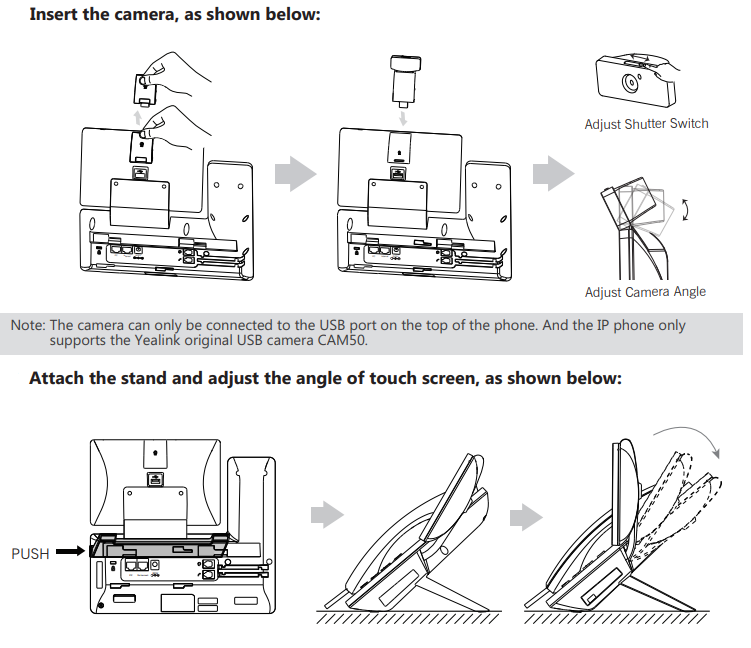 Insert the camera, as shown below:

Adjust Shutter Switch

Adjust Camera Angle

Note: The camera can only be connected to the USB port on the top of the phone. And the IP phone only supports the Yealink original USB camera CAM50.

Attach the stand and adjust the angle of touch screen, as shown below:

PUSH