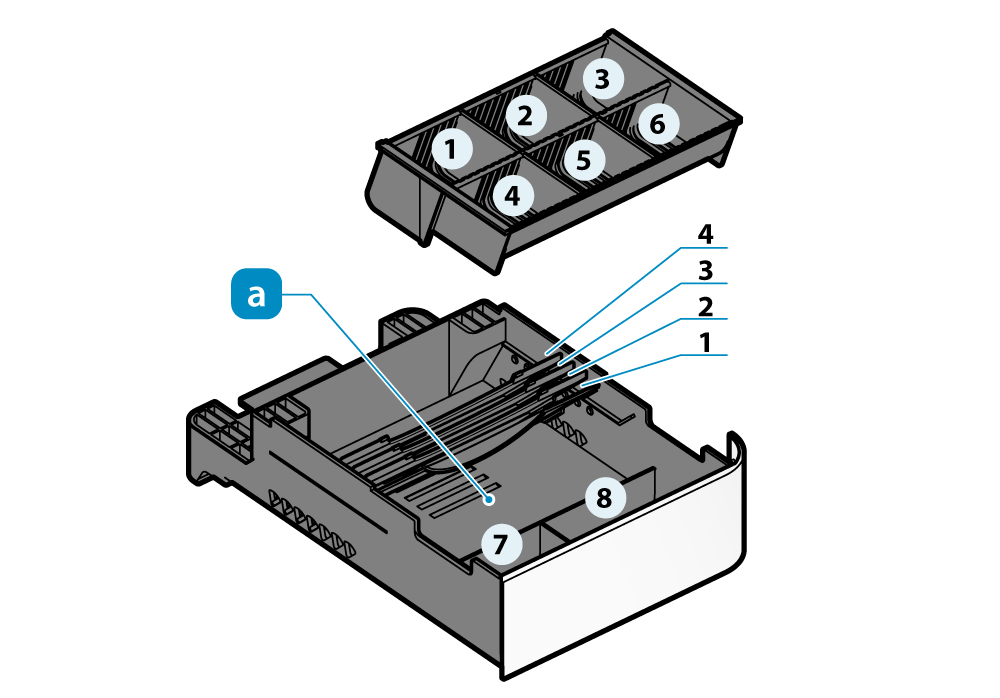 3
2
6
1
5
4
4
3
2
1
a
8
7