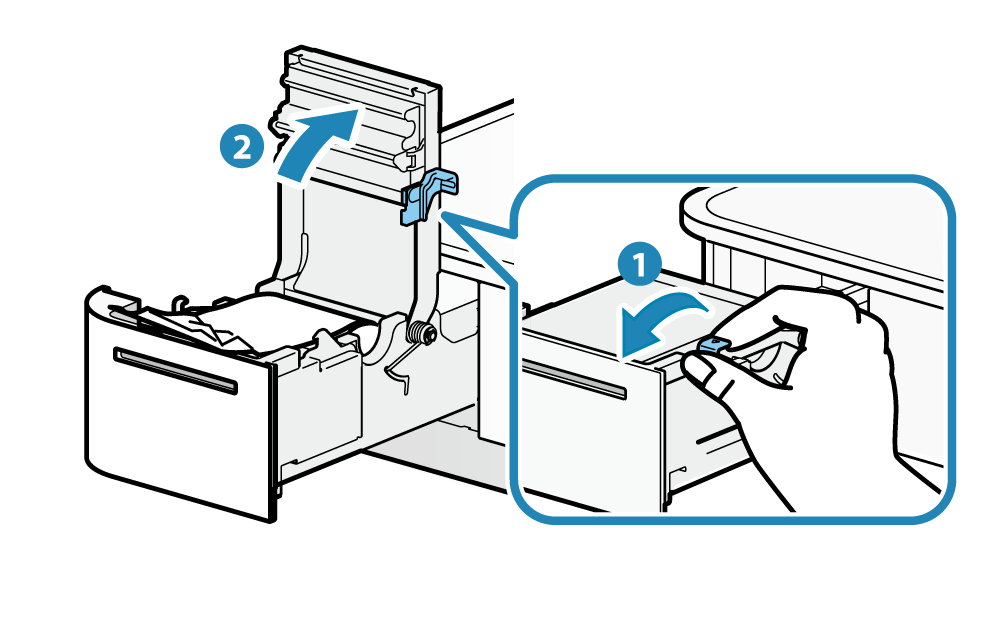 2

1