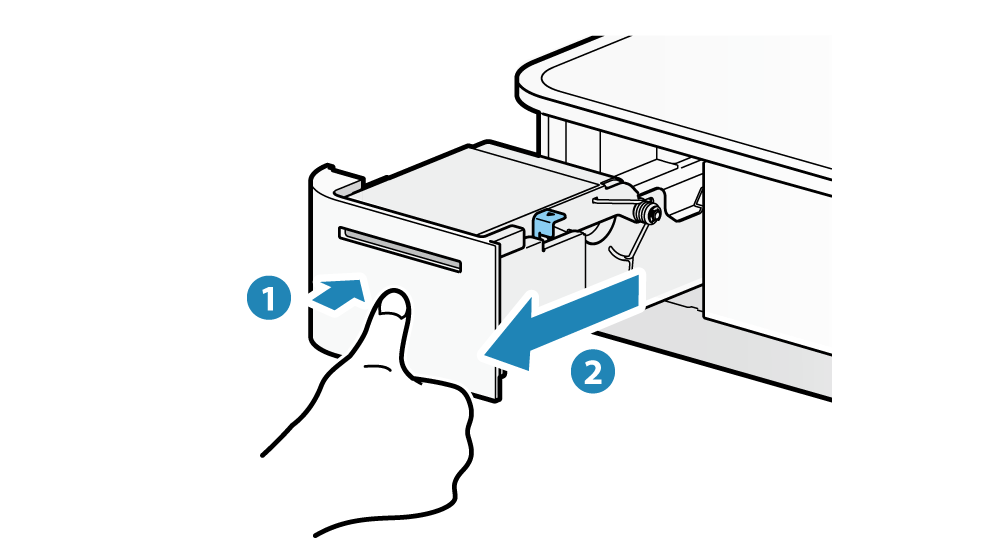 1

2