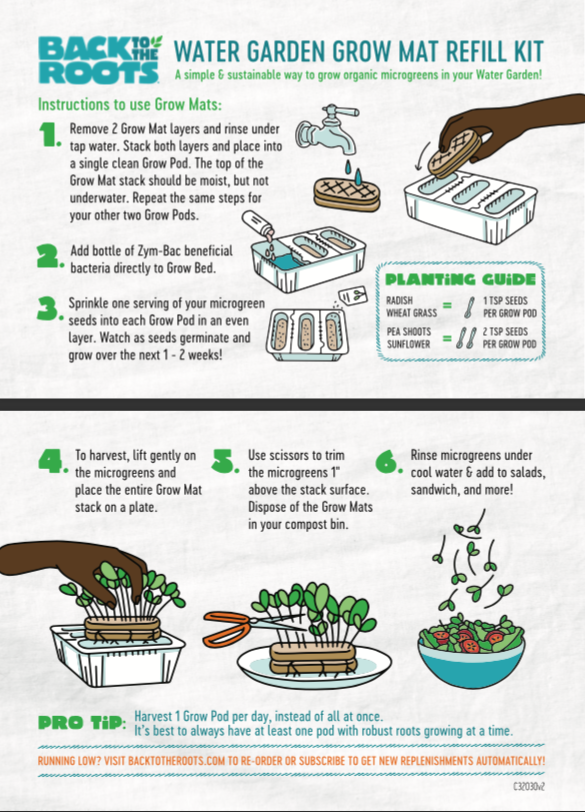 BACK TO THE ROOTS

WATER GARDEN GROW MAT REFILL KIT

A simple & sustainable way to grow organic microgreens in your Water Garden!

Instructions to use Grow Mats:

1. Remove 2 Grow Mat layers and rinse under tap water. Stack both layers and place into a single clean Grow Pod. The top of the Grow Mat stack should be moist, but not underwater. Repeat the same steps for your other two Grow Pods.

2. Add bottle of Zym-Bac beneficial bacteria directly to Grow Bed.

3. Sprinkle one serving of your microgreen seeds into each Grow Pod in an even layer. Watch as seeds germinate and grow over the next 1 - 2 weeks!

PLANTING GUIDE

RADISH WHEAT GRASS = 1 TSP SEEDS PER GROW POD

PEA SHOOTS SUNFLOWER = 2 TSP SEEDS PER GROW POD

4. To harvest, lift gently on the microgreens and place the entire Grow Mat stack on a plate.

5. Use scissors to trim the microgreens 1" above the stack surface. Dispose of the Grow Mats in your compost bin.

6. Rinse microgreens under cool water & add to salads, sandwich, and more!

PRO TIP: Harvest 1 Grow Pod per day, instead of all at once. It's best to always have at least one pod with robust roots growing at a time.

RUNNING LOW? VISIT BACKTOTHEROOTS.COM TO RE-ORDER OR SUBSCRIBE TO GET NEW REPLENISHMENTS AUTOMATICALLY!

C32030v2