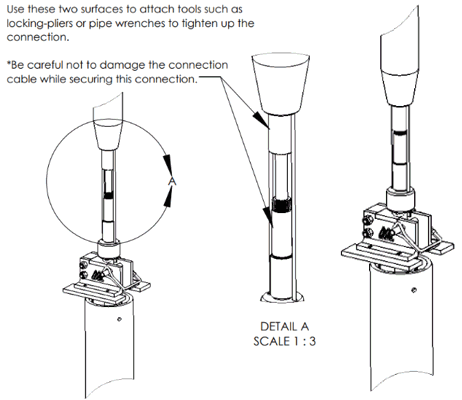 Use these two surfaces to attach tools such as locking-pliers or pipe wrenches to tighten up the connection.

*Be careful not to damage the connection cable while securing this connection.

A

DETAIL A
SCALE 1 : 3