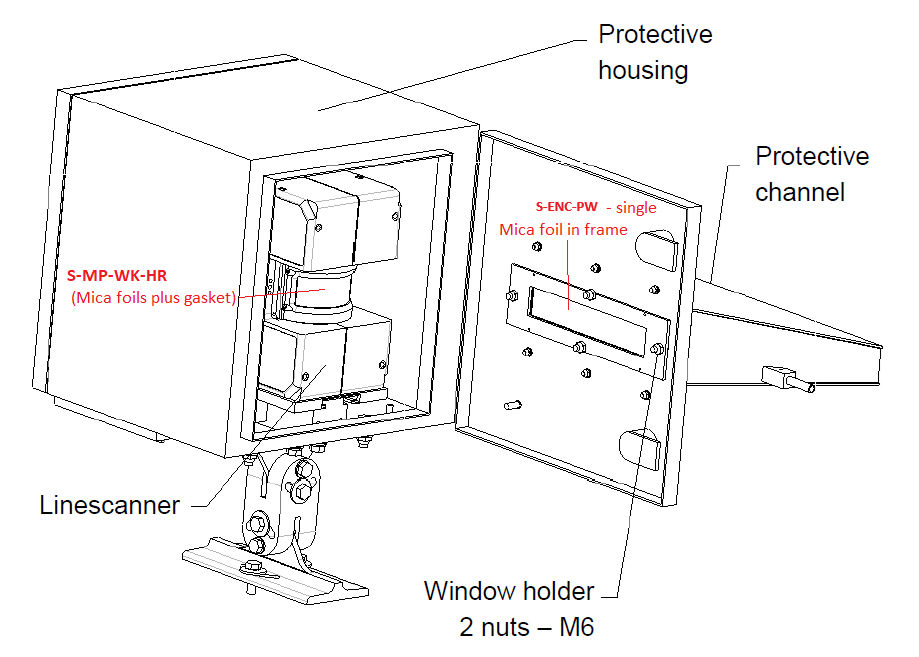 Protective housing

Protective channel

S-ENC-PW - single Mica foil in frame

S-MP-WK-HR (Mica foils plus gasket)

Linescanner

Window holder 2 nuts – M6