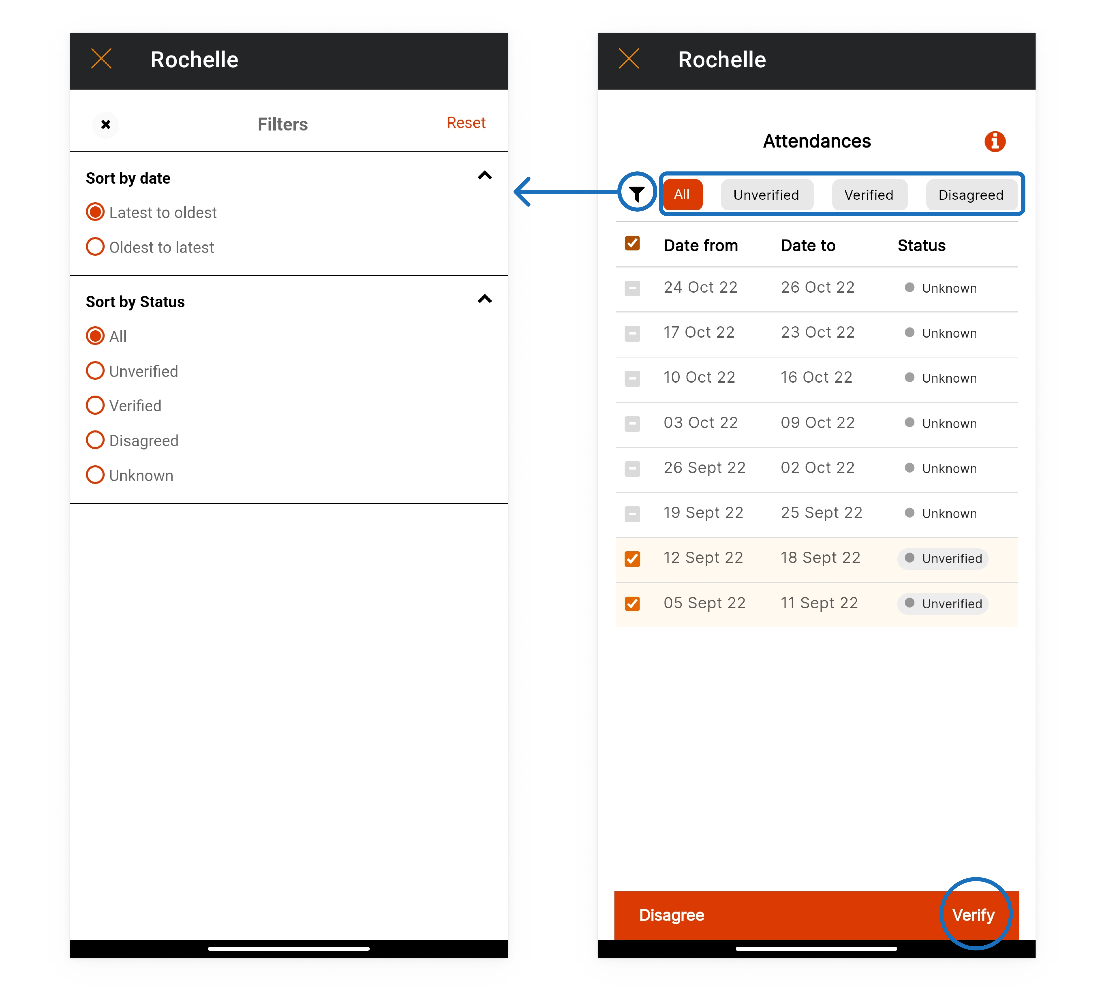 Rochelle

Filters Reset

Sort by date
Latest to oldest
Oldest to latest

Sort by Status
All
Unverified
Verified
Disagreed
Unknown

Rochelle

Attendances

All Unverified Verified Disagreed

| Date from | Date to | Status |
|---|---|---|
| 24 Oct 22 | 26 Oct 22 | Unknown |
| 17 Oct 22 | 23 Oct 22 | Unknown |
| 10 Oct 22 | 16 Oct 22 | Unknown |
| 03 Oct 22 | 09 Oct 22 | Unknown |
| 26 Sept 22 | 02 Oct 22 | Unknown |
| 19 Sept 22 | 25 Sept 22 | Unknown |
| 12 Sept 22 | 18 Sept 22 | Unverified |
| 05 Sept 22 | 11 Sept 22 | Unverified |

Disagree Verify