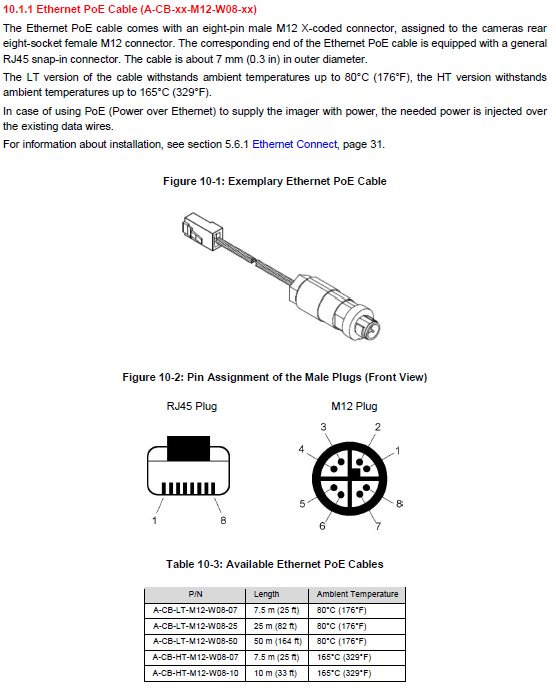 10.1.1 Ethernet PoE Cable (A-CB-xx-M12-W08-xx)

The Ethernet PoE cable comes with an eight-pin male M12 X-coded connector, assigned to the cameras rear eight-socket female M12 connector. The corresponding end of the Ethernet PoE cable is equipped with a general RJ45 snap-in connector. The cable is about 7 mm (0.3 in) in outer diameter.

The LT version of the cable withstands ambient temperatures up to 80°C (176°F), the HT version withstands ambient temperatures up to 165°C (329°F).

In case of using PoE (Power over Ethernet) to supply the imager with power, the needed power is injected over the existing data wires.

For information about installation, see section 5.6.1 Ethernet Connect, page 31.

Figure 10-1: Exemplary Ethernet PoE Cable

Figure 10-2: Pin Assignment of the Male Plugs (Front View)

RJ45 Plug

1 8

M12 Plug

3 2 4 1 5 8 6 7

Table 10-3: Available Ethernet PoE Cables

| P/N | Length | Ambient Temperature |
|---|---|---|
| A-CB-LT-M12-W08-07 | 7.5 m (25 ft) | 80°C (176°F) |
| A-CB-LT-M12-W08-25 | 25 m (82 ft) | 80°C (176°F) |
| A-CB-LT-M12-W08-50 | 50 m (164 ft) | 80°C (176°F) |
| A-CB-HT-M12-W08-07 | 7.5 m (25 ft) | 165°C (329°F) |
| A-CB-HT-M12-W08-10 | 10 m (33 ft) | 165°C (329°F) |