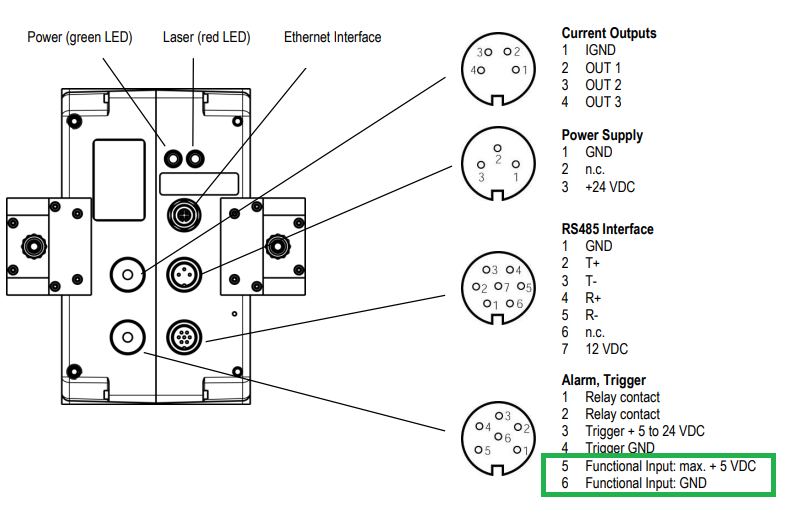 Power (green LED)
Laser (red LED)
Ethernet Interface

3 2
4 1

Current Outputs
1 IGND
2 OUT 1
3 OUT 2
4 OUT 3

2
3 1

Power Supply
1 GND
2 n.c.
3 +24 VDC

3 4
2 7 5
1 6

RS485 Interface
1 GND
2 T+
3 T-
4 R+
5 R-
6 n.c.
7 12 VDC

3
4 2
6
5 1

Alarm, Trigger
1 Relay contact
2 Relay contact
3 Trigger + 5 to 24 VDC
4 Trigger GND
5 Functional Input: max. + 5 VDC
6 Functional Input: GND