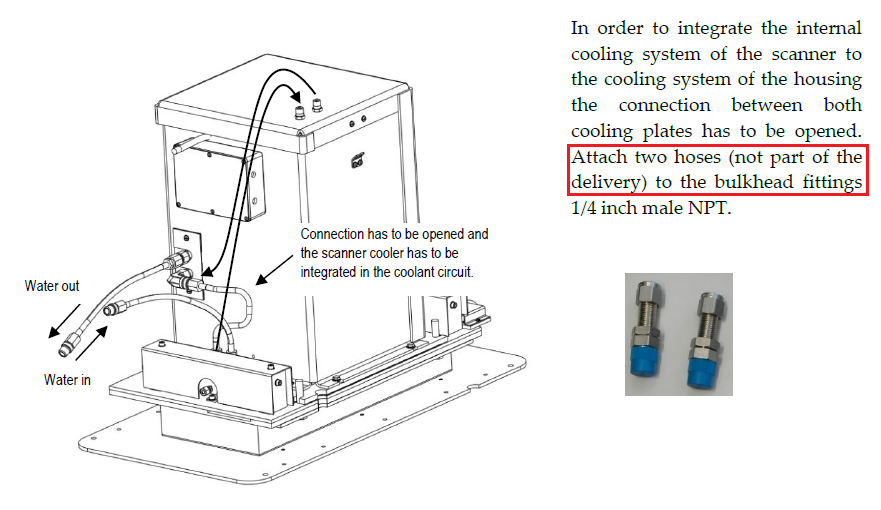 Connection has to be opened and the scanner cooler has to be integrated in the coolant circuit.

Water out

Water in

In order to integrate the internal cooling system of the scanner to the cooling system of the housing the connection between both cooling plates has to be opened. Attach two hoses (not part of the delivery) to the bulkhead fittings 1/4 inch male NPT.