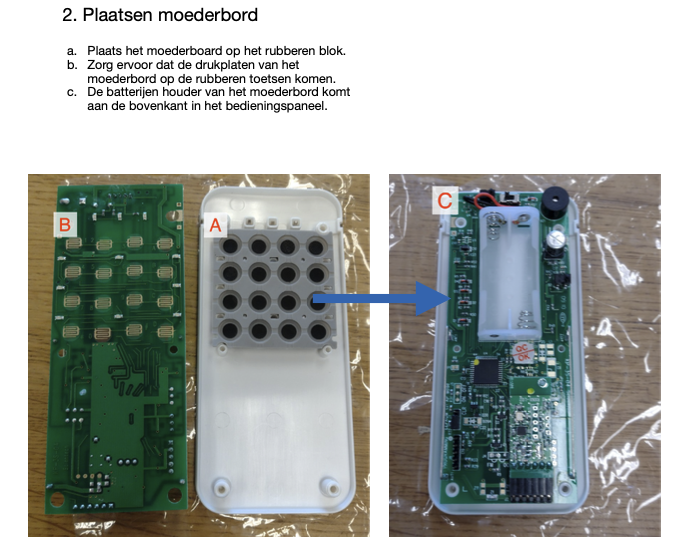 2. Plaatsen moederbord

a. Plaats het moederboard op het rubberen blok.
b. Zorg ervoor dat de drukplaten van het moederbord op de rubberen toetsen komen.
c. De batterijen houder van het moederbord komt aan de bovenkant in het bedieningspaneel.

B

A

C

QC
OK